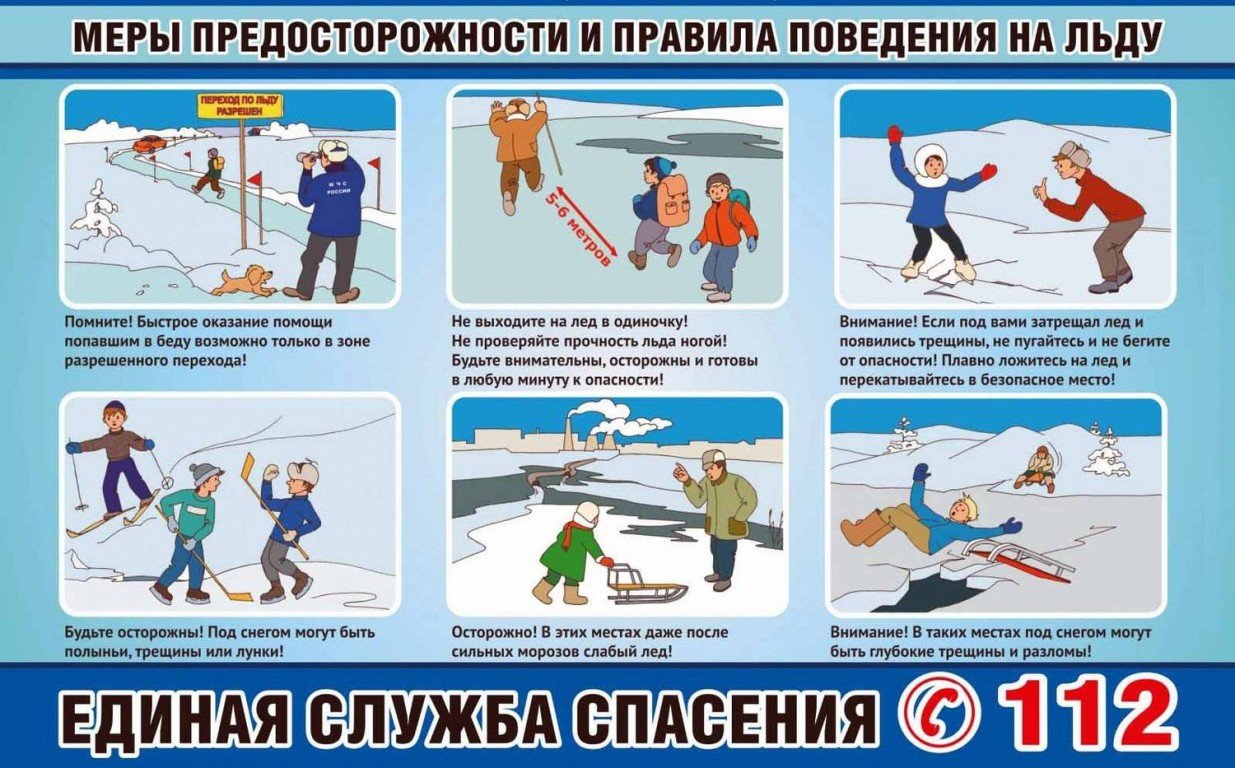 МЕРЫ ПРЕДОСТОРОЖНОСТИ И ПРАВИЛА ПОВЕДЕНИЯ НА ЛЬДУ

ПЕРЕХОД ПО ЛЬДУ РАЗРЕШЕН

МЧС РОССИИ

Помните! Быстрое оказание помощи попавшим в беду возможно только в зоне разрешенного перехода!

5-6 метров

Не выходите на лед в одиночку! Не проверяйте прочность льда ногой! Будьте внимательны, осторожны и готовы в любую минуту к опасности!

Внимание! Если под вами затрещал лед и появились трещины, не пугайтесь и не бегите от опасности! Плавно ложитесь на лед и перекатывайтесь в безопасное место!

Будьте осторожны! Под снегом могут быть полыньи, трещины или лунки!

Осторожно! В этих местах даже после сильных морозов слабый лед!

Внимание! В таких местах под снегом могут быть глубокие трещины и разломы!

ЕДИНАЯ СЛУЖБА СПАСЕНИЯ 112