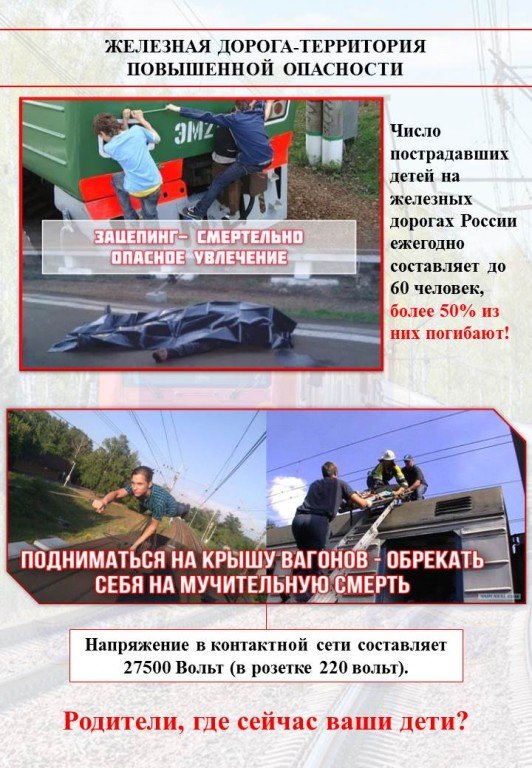 ЖЕЛЕЗНАЯ ДОРОГА-ТЕРРИТОРИЯ ПОВЫШЕННОЙ ОПАСНОСТИ

ЭМ2

ЗАЦЕПИНГ– СМЕРТЕЛЬНО ОПАСНОЕ УВЛЕЧЕНИЕ

Число пострадавших детей на железных дорогах России ежегодно составляет до 60 человек, более 50% из них погибают!

ПОДНИМАТЬСЯ НА КРЫШУ ВАГОНОВ - ОБРЕКАТЬ СЕБЯ НА МУЧИТЕЛЬНУЮ СМЕРТЬ

Напряжение в контактной сети составляет 27500 Вольт (в розетке 220 вольт).

Родители, где сейчас ваши дети?