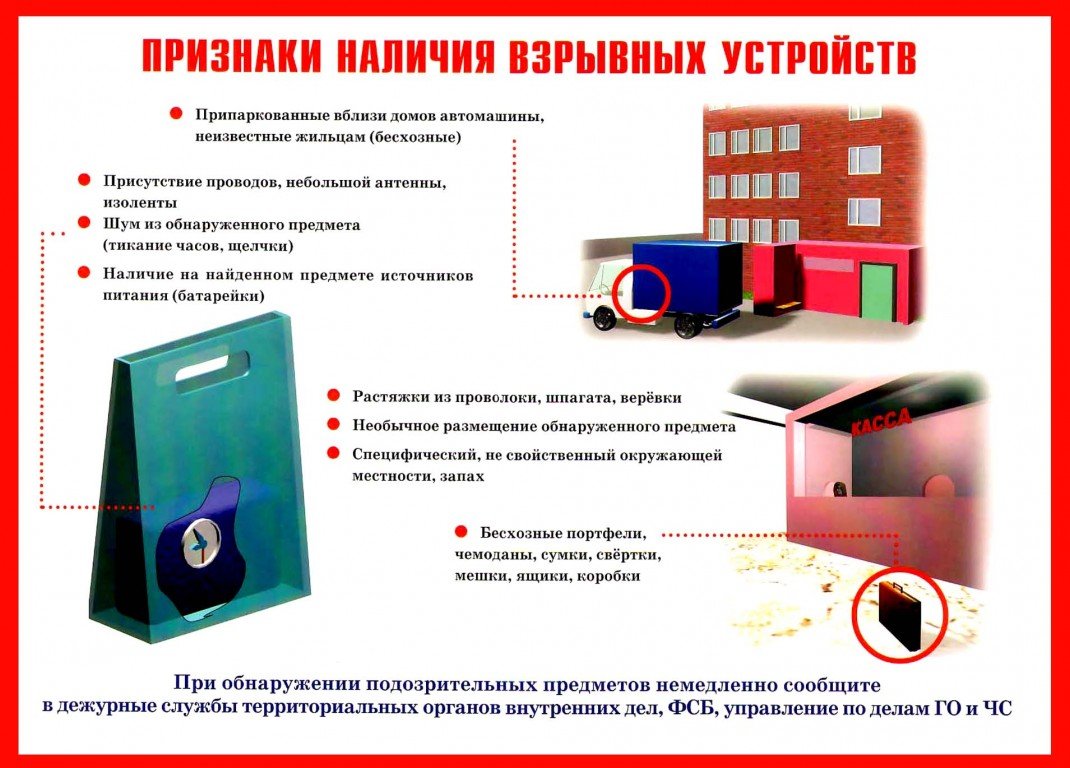 ПРИЗНАКИ НАЛИЧИЯ ВЗРЫВНЫХ УСТРОЙСТВ

Припаркованные вблизи домов автомашины, неизвестные жильцам (бесхозные)

Присутствие проводов, небольшой антенны, изоленты

Шум из обнаруженного предмета (тикание часов, щелчки)

Наличие на найденном предмете источников питания (батарейки)

Растяжки из проволоки, шпагата, верёвки

Необычное размещение обнаруженного предмета

Специфический, не свойственный окружающей местности, запах

КАССА

Бесхозные портфели, чемоданы, сумки, свёртки, мешки, ящики, коробки

При обнаружении подозрительных предметов немедленно сообщите в дежурные службы территориальных органов внутренних дел, ФСБ, управление по делам ГО и ЧС