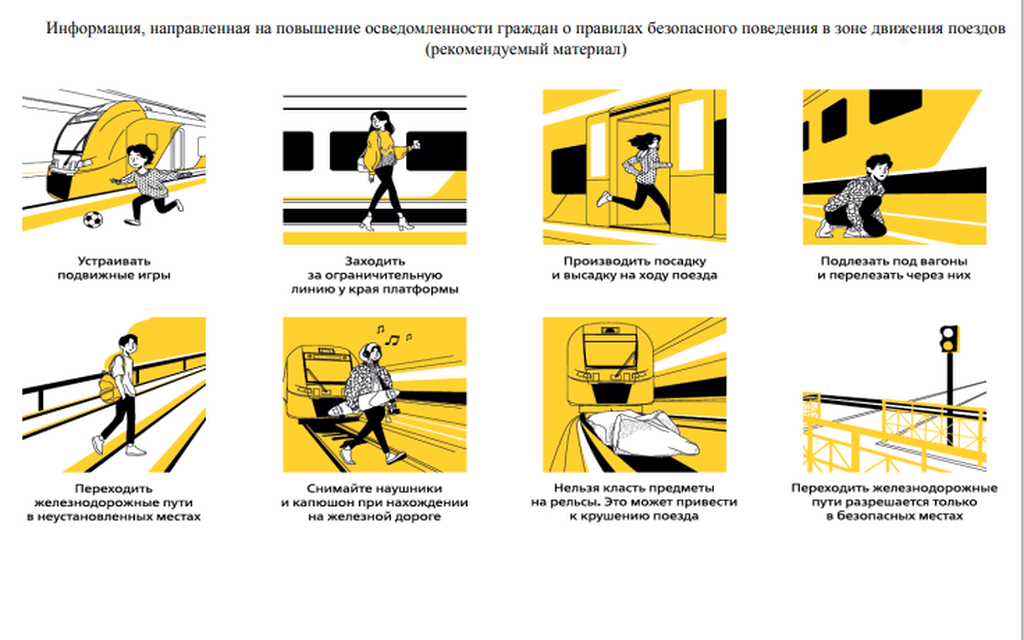 Информация, направленная на повышение осведомленности граждан о правилах безопасного поведения в зоне движения поездов (рекомендуемый материал)

Устраивать подвижные игры

Заходить за ограничительную линию у края платформы

Производить посадку и высадку на ходу поезда

Подлезать под вагоны и перелезать через них

Переходить железнодорожные пути в неустановленных местах

Снимайте наушники и капюшон при нахождении на железной дороге

Нельзя класть предметы на рельсы. Это может привести к крушению поезда

Переходить железнодорожные пути разрешается только в безопасных местах