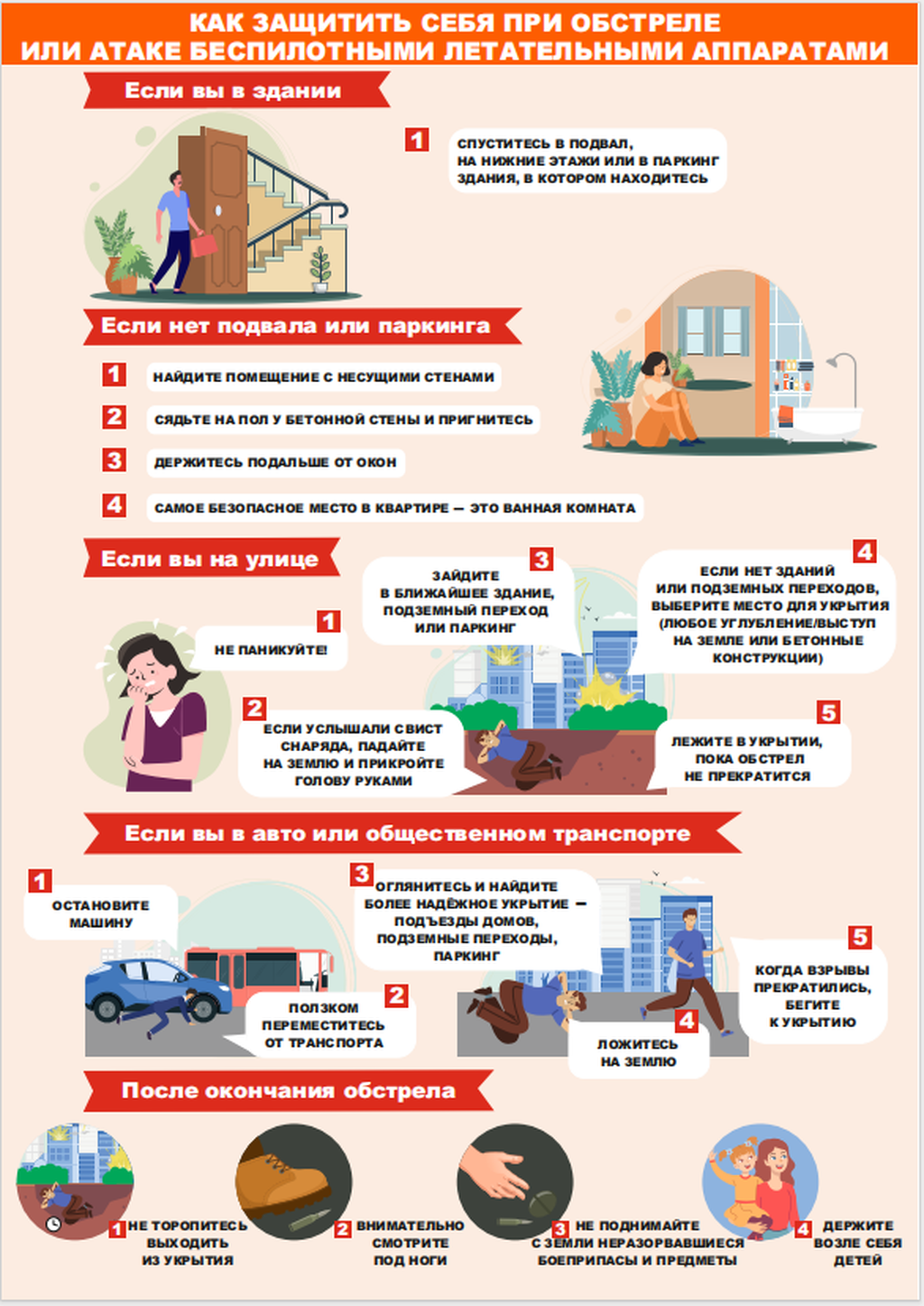 КАК ЗАЩИТИТЬ СЕБЯ ПРИ ОБСТРЕЛЕ ИЛИ АТАКЕ БЕСПИЛОТНЫМИ ЛЕТАТЕЛЬНЫМИ АППАРАТАМИ

Если вы в здании

1 СПУСТИТЕСЬ В ПОДВАЛ, НА НИЖНИЕ ЭТАЖИ ИЛИ В ПАРКИНГ ЗДАНИЯ, В КОТОРОМ НАХОДИТЕСЬ

Если нет подвала или паркинга

1 НАЙДИТЕ ПОМЕЩЕНИЕ С НЕСУЩИМИ СТЕНАМИ

2 СЯДЬТЕ НА ПОЛ У БЕТОННОЙ СТЕНЫ И ПРИГНИТЕСЬ

3 ДЕРЖИТЕСЬ ПОДАЛЬШЕ ОТ ОКОН

4 САМОЕ БЕЗОПАСНОЕ МЕСТО В КВАРТИРЕ — ЭТО ВАННАЯ КОМНАТА

Если вы на улице

1 НЕ ПАНИКУЙТЕ!

2 ЕСЛИ УСЛЫШАЛИ СВИСТ СНАРЯДА, ПАДАЙТЕ НА ЗЕМЛЮ И ПРИКРОЙТЕ ГОЛОВУ РУКАМИ

3 ЗАЙДИТЕ В БЛИЖАЙШЕЕ ЗДАНИЕ, ПОДЗЕМНЫЙ ПЕРЕХОД ИЛИ ПАРКИНГ

4 ЕСЛИ НЕТ ЗДАНИЙ ИЛИ ПОДЗЕМНЫХ ПЕРЕХОДОВ, ВЫБЕРИТЕ МЕСТО ДЛЯ УКРЫТИЯ (ЛЮБОЕ УГЛУБЛЕНИЕ/ВЫСТУП НА ЗЕМЛЕ ИЛИ БЕТОННЫЕ КОНСТРУКЦИИ)

5 ЛЕЖИТЕ В УКРЫТИИ, ПОКА ОБСТРЕЛ НЕ ПРЕКРАТИТСЯ

Если вы в авто или общественном транспорте

1 ОСТАНОВИТЕ МАШИНУ

2 ПОЛЗКОМ ПЕРЕМЕСТИТЕСЬ ОТ ТРАНСПОРТА

3 ОГЛЯНИТЕСЬ И НАЙДИТЕ БОЛЕЕ НАДЁЖНОЕ УКРЫТИЕ — ПОДЪЕЗДЫ ДОМОВ, ПОДЗЕМНЫЕ ПЕРЕХОДЫ, ПАРКИНГ

4 ЛОЖИТЕСЬ НА ЗЕМЛЮ

5 КОГДА ВЗРЫВЫ ПРЕКРАТИЛИСЬ, БЕГИТЕ К УКРЫТИЮ

После окончания обстрела

1 НЕ ТОРОПИТЕСЬ ВЫХОДИТЬ ИЗ УКРЫТИЯ

2 ВНИМАТЕЛЬНО СМОТРИТЕ ПОД НОГИ

3 НЕ ПОДНИМАЙТЕ С ЗЕМЛИ НЕРАЗОРВАВШИЕСЯ БОЕПРИПАСЫ И ПРЕДМЕТЫ

4 ДЕРЖИТЕ ВОЗЛЕ СЕБЯ ДЕТЕЙ