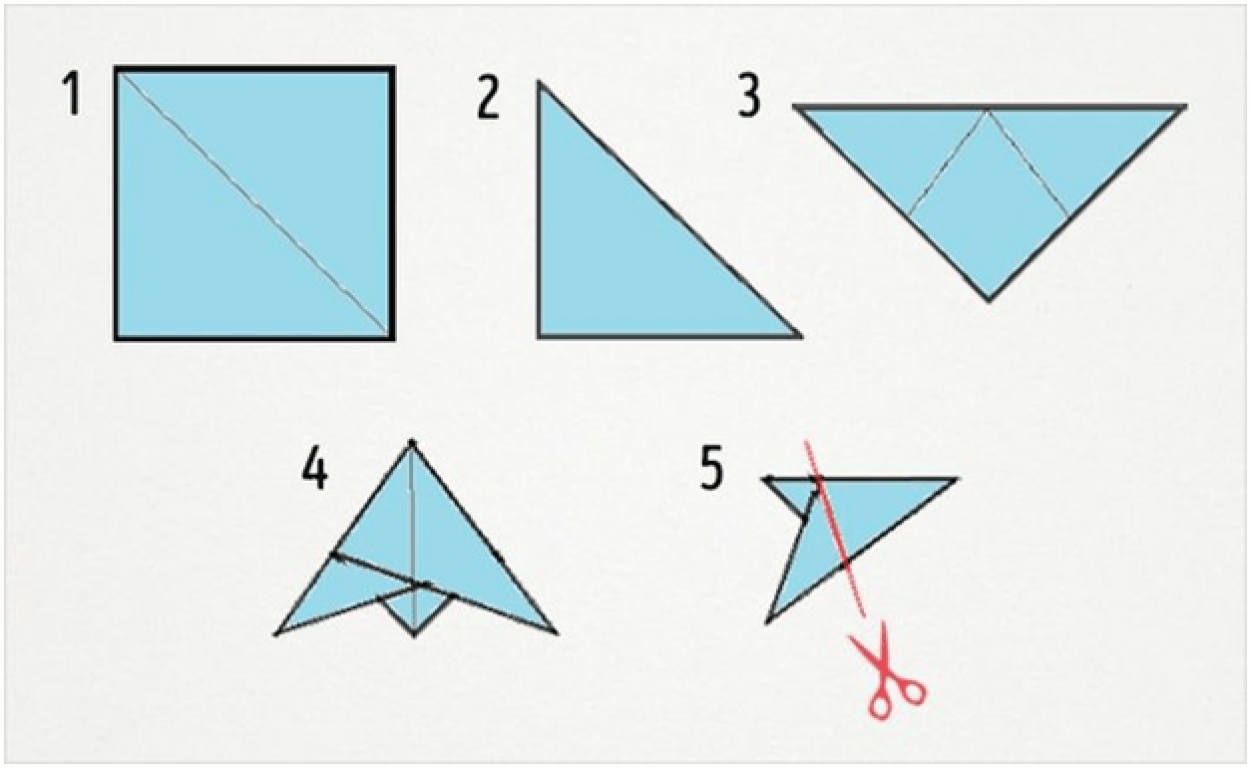 1
2
3
4
5