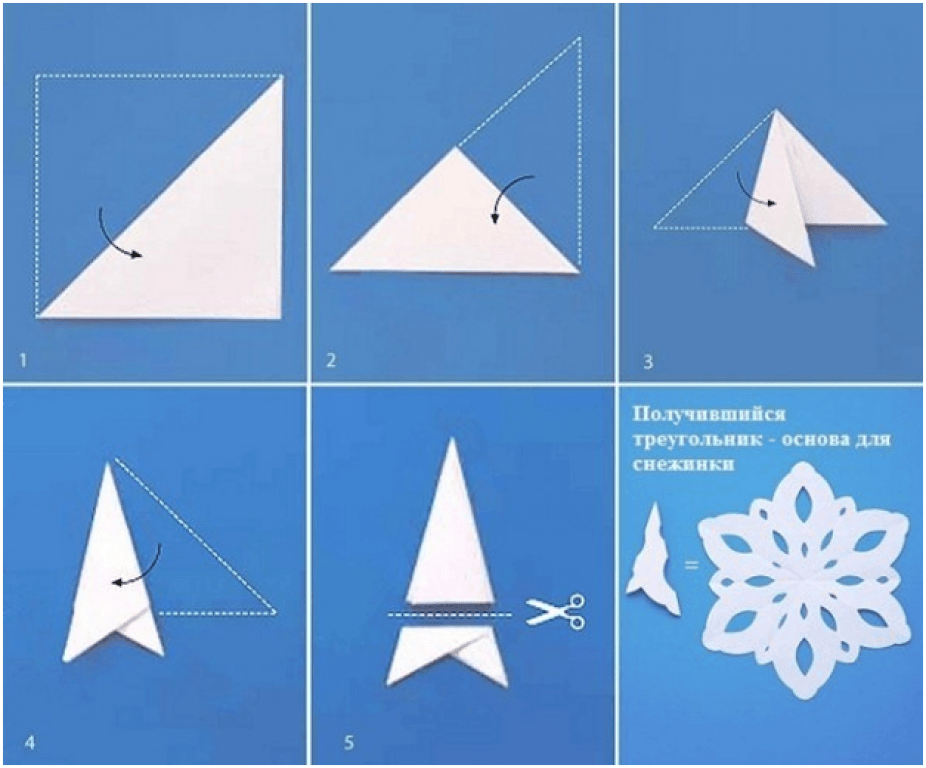 1

2

3

4

5

Получившийся треугольник - основа для снежинки

=