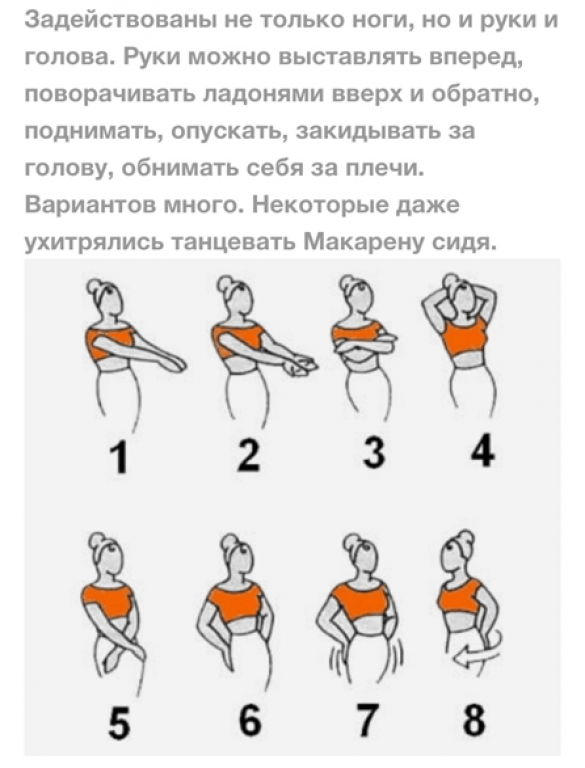 Задействованы не только ноги, но и руки и голова. Руки можно выставлять вперед, поворачивать ладонями вверх и обратно, поднимать, опускать, закидывать за голову, обнимать себя за плечи. Вариантов много. Некоторые даже ухитрялись танцевать Макарену сидя.

1 2 3 4

5 6 7 8