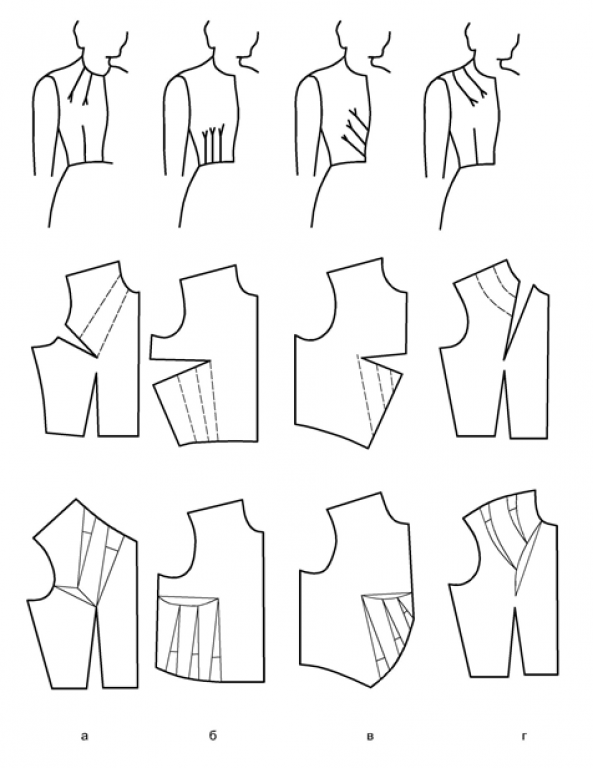 а б в г