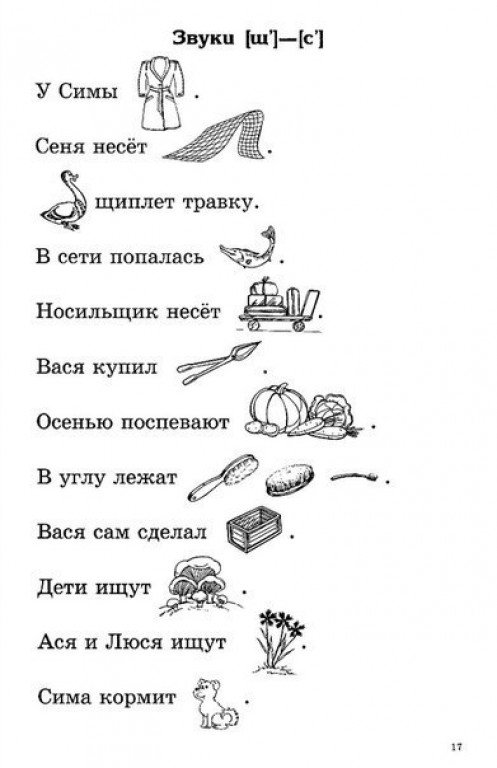 Звуки [щ']—[с']

У Симы .

Сеня несёт .

щиплет травку.

В сети попалась .

Носильщик несёт .

Вася купил .

Осенью поспевают .

В углу лежат .

Вася сам сделал .

Дети ищут .

Ася и Люся ищут .

Сима кормит .

17