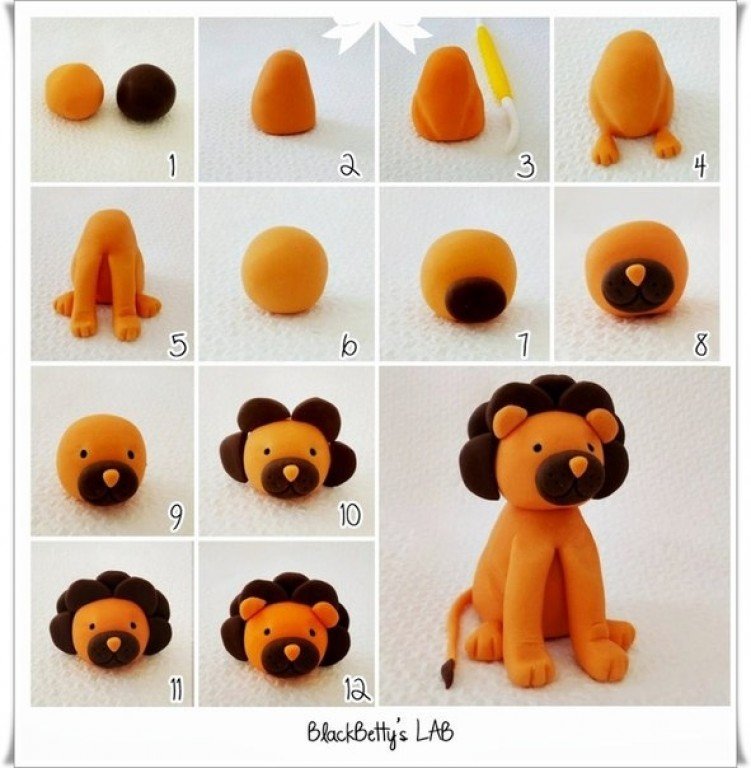 1
2
3
4
5
6
7
8
9
10
11
12
BlackBetty's LAB