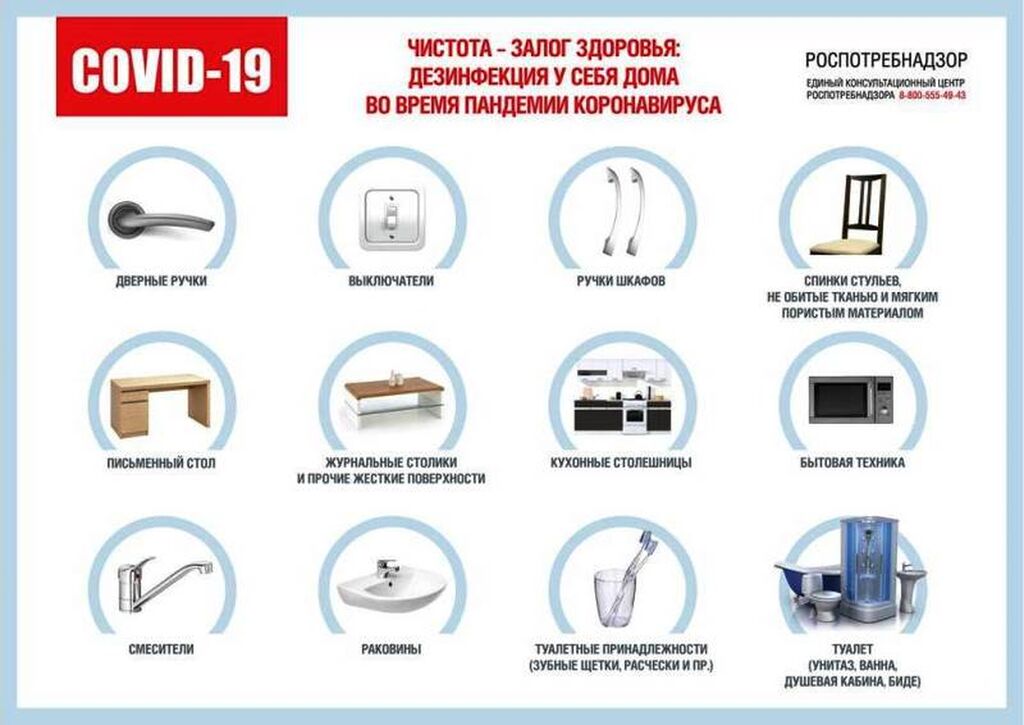 COVID-19

ЧИСТОТА – ЗАЛОГ ЗДОРОВЬЯ: ДЕЗИНФЕКЦИЯ У СЕБЯ ДОМА ВО ВРЕМЯ ПАНДЕМИИ КОРОНАВИРУСА

РОСПОТРЕБНАДЗОР
ЕДИНЫЙ КОНСУЛЬТАЦИОННЫЙ ЦЕНТР РОСПОТРЕБНАДЗОРА 8-800-555-49-43

ДВЕРНЫЕ РУЧКИ

ВЫКЛЮЧАТЕЛИ

РУЧКИ ШКАФОВ

СПИНКИ СТУЛЬЕВ, НЕ ОБИТЫЕ ТКАНЬЮ И МЯГКИМ ПОРИСТЫМ МАТЕРИАЛОМ

ПИСЬМЕННЫЙ СТОЛ

ЖУРНАЛЬНЫЕ СТОЛИКИ И ПРОЧИЕ ЖЕСТКИЕ ПОВЕРХНОСТИ

КУХОННЫЕ СТОЛЕШНИЦЫ

БЫТОВАЯ ТЕХНИКА

СМЕСИТЕЛИ

РАКОВИНЫ

ТУАЛЕТНЫЕ ПРИНАДЛЕЖНОСТИ (ЗУБНЫЕ ЩЕТКИ, РАСЧЕСКИ И ПР.)

ТУАЛЕТ (УНИТАЗ, ВАННА, ДУШЕВАЯ КАБИНА, БИДЕ)