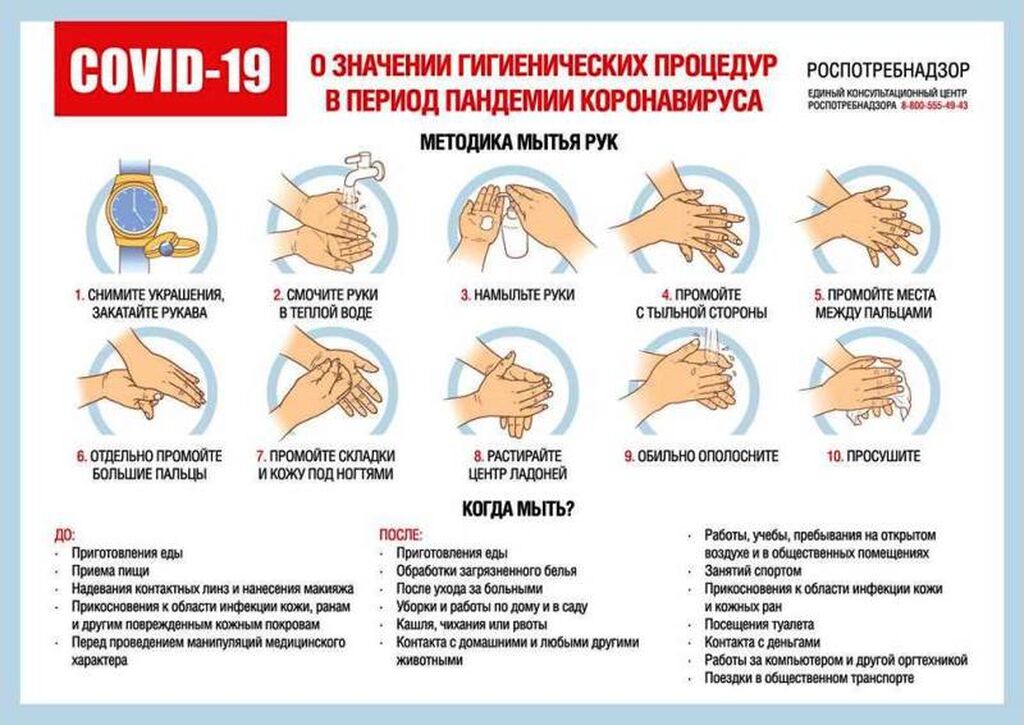 COVID-19

О ЗНАЧЕНИИ ГИГИЕНИЧЕСКИХ ПРОЦЕДУР В ПЕРИОД ПАНДЕМИИ КОРОНАВИРУСА

РОСПОТРЕБНАДЗОР
ЕДИНЫЙ КОНСУЛЬТАЦИОННЫЙ ЦЕНТР РОСПОТРЕБНАДЗОРА 8-800-555-49-43

МЕТОДИКА МЫТЬЯ РУК

1. СНИМИТЕ УКРАШЕНИЯ, ЗАКАТАЙТЕ РУКАВА

2. СМОЧИТЕ РУКИ В ТЕПЛОЙ ВОДЕ

3. НАМЫЛЬТЕ РУКИ

4. ПРОМОЙТЕ С ТЫЛЬНОЙ СТОРОНЫ

5. ПРОМОЙТЕ МЕСТА МЕЖДУ ПАЛЬЦАМИ

6. ОТДЕЛЬНО ПРОМОЙТЕ БОЛЬШИЕ ПАЛЬЦЫ

7. ПРОМОЙТЕ СКЛАДКИ И КОЖУ ПОД НОГТЯМИ

8. РАСТИРАЙТЕ ЦЕНТР ЛАДОНЕЙ

9. ОБИЛЬНО ОПОЛОСНИТЕ

10. ПРОСУШИТЕ

КОГДА МЫТЬ?

ДО:
- Приготовления еды
- Приема пищи
- Надевания контактных линз и нанесения макияжа
- Прикосновения к области инфекции кожи, ранам и другим поврежденным кожным покровам
- Перед проведением манипуляций медицинского характера

ПОСЛЕ:
- Приготовления еды
- Обработки загрязненного белья
- После ухода за больными
- Уборки и работы по дому и в саду
- Кашля, чихания или рвоты
- Контакта с домашними и любыми другими животными

- Работы, учебы, пребывания на открытом воздухе и в общественных помещениях
- Занятий спортом
- Прикосновения к области инфекции кожи и кожных ран
- Посещения туалета
- Контакта с деньгами
- Работы за компьютером и другой оргтехникой
- Поездки в общественном транспорте