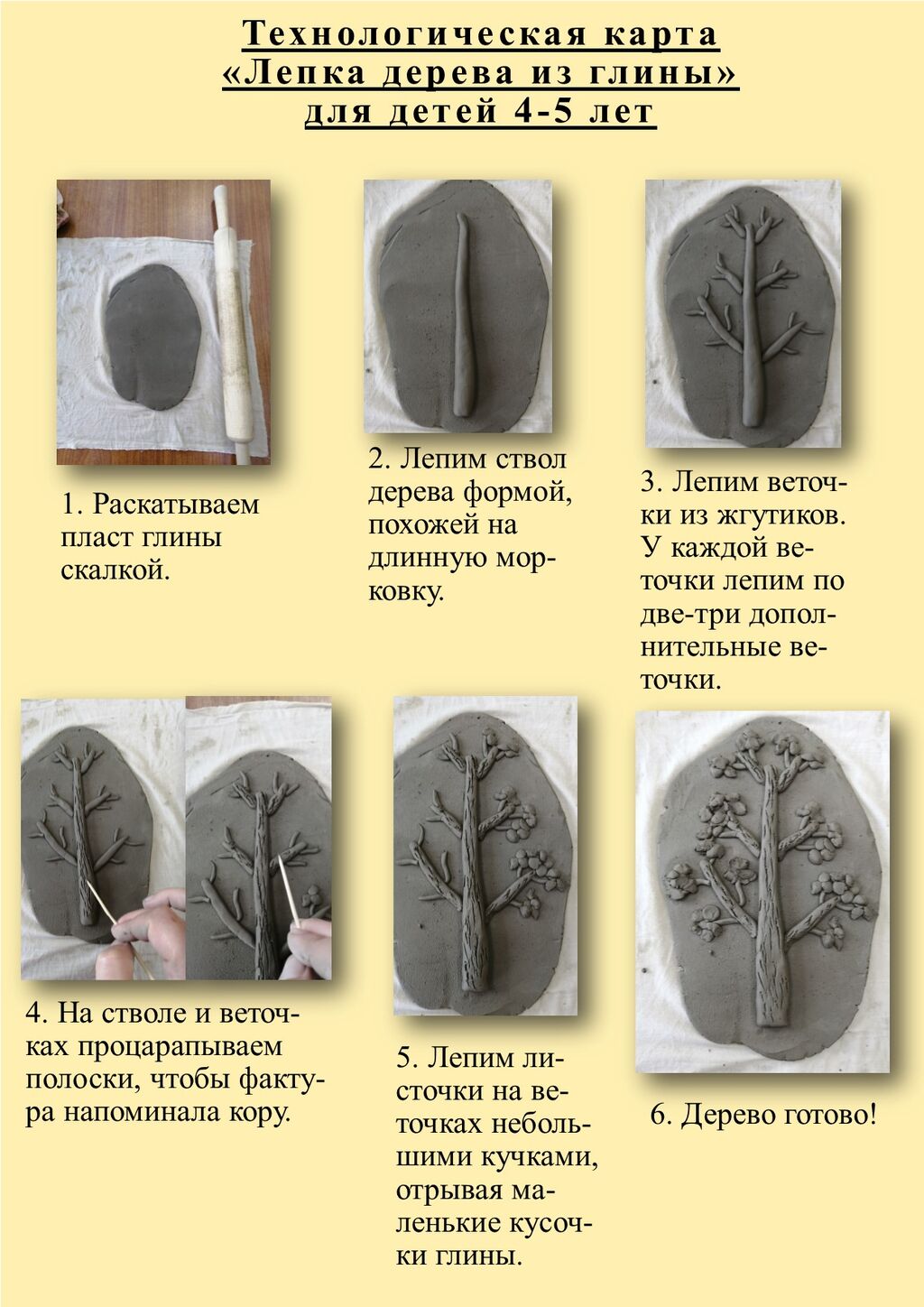 Технологическая карта
«Лепка дерева из глины»
для детей 4-5 лет

1. Раскатываем пласт глины скалкой.

2. Лепим ствол дерева формой, похожей на длинную морковку.

3. Лепим веточки из жгутиков. У каждой веточки лепим по две-три дополнительные веточки.

4. На стволе и веточках процарапываем полоски, чтобы фактура напоминала кору.

5. Лепим листочки на веточках небольшими кучками, отрывая маленькие кусочки глины.

6. Дерево готово!