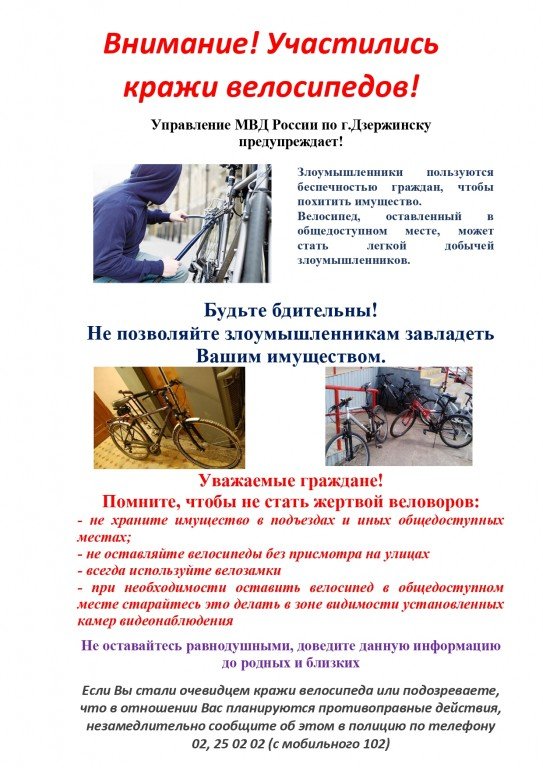 Внимание! Участились кражи велосипедов!

Управление МВД России по г.Дзержинску предупреждает!

Злоумышленники пользуются беспечностью граждан, чтобы похитить имущество.
Велосипед, оставленный в общедоступном месте, может стать легкой добычей злоумышленников.

Будьте бдительны!
Не позволяйте злоумышленникам завладеть Вашим имуществом.

Уважаемые граждане!
Помните, чтобы не стать жертвой веловоров:
- не храните имущество в подъездах и иных общедоступных местах;
- не оставляйте велосипеды без присмотра на улицах
- всегда используйте велозамки
- при необходимости оставить велосипед в общедоступном месте старайтесь это делать в зоне видимости установленных камер видеонаблюдения

Не оставайтесь равнодушными, доведите данную информацию до родных и близких

Если Вы стали очевидцем кражи велосипеда или подозреваете, что в отношении Вас планируются противоправные действия, незамедлительно сообщите об этом в полицию по телефону 02, 25 02 02 (с мобильного 102)