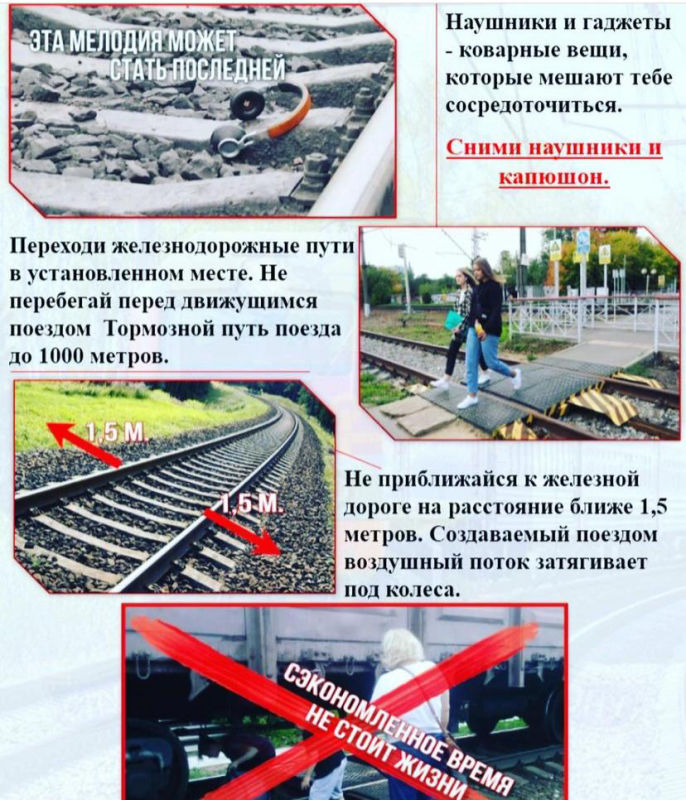 ЭТА МЕЛОДИЯ МОЖЕТ СТАТЬ ПОСЛЕДНЕЙ

Наушники и гаджеты - коварные вещи, которые мешают тебе сосредоточиться.

Сними наушники и капюшон.

Переходи железнодорожные пути в установленном месте. Не перебегай перед движущимся поездом Тормозной путь поезда до 1000 метров.

1,5 М.

1,5 М.

Не приближайся к железной дороге на расстояние ближе 1,5 метров. Создаваемый поездом воздушный поток затягивает под колеса.

СЭКОНОМЛЕННОЕ ВРЕМЯ НЕ СТОИТ ЖИЗНИ