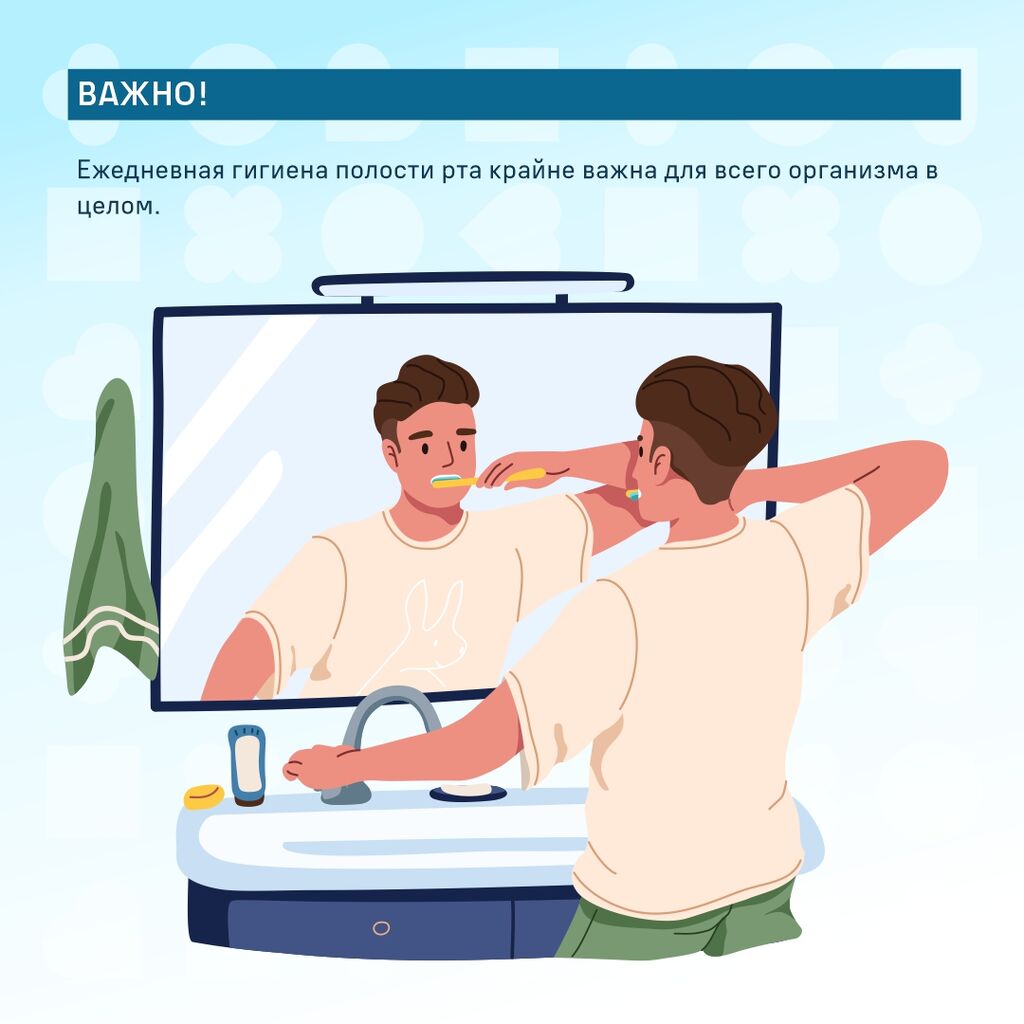 ВАЖНО!

Ежедневная гигиена полости рта крайне важна для всего организма в целом.