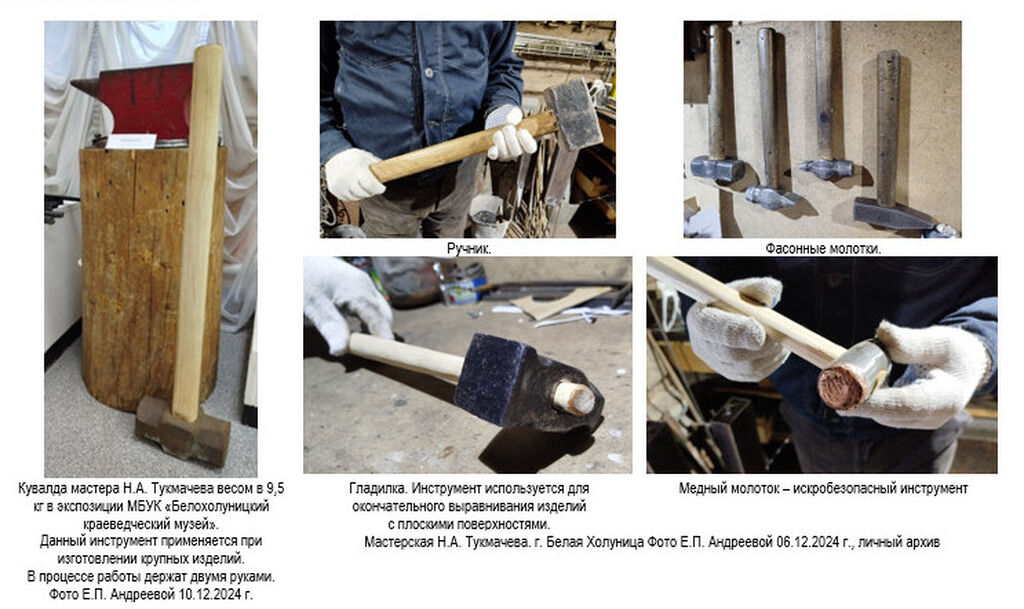 Ручник.

Фасонные молотки.

Кувалда мастера Н.А. Тукмачева весом в 9,5 кг в экспозиции МБУК «Белохолуницкий краеведческий музей».
Данный инструмент применяется при изготовлении крупных изделий.
В процессе работы держат двумя руками.
Фото Е.П. Андреевой 10.12.2024 г.

Гладилка. Инструмент используется для окончательного выравнивания изделий с плоскими поверхностями.

Медный молоток – искробезопасный инструмент

Мастерская Н.А. Тукмачева. г. Белая Холуница Фото Е.П. Андреевой 06.12.2024 г., личный архив