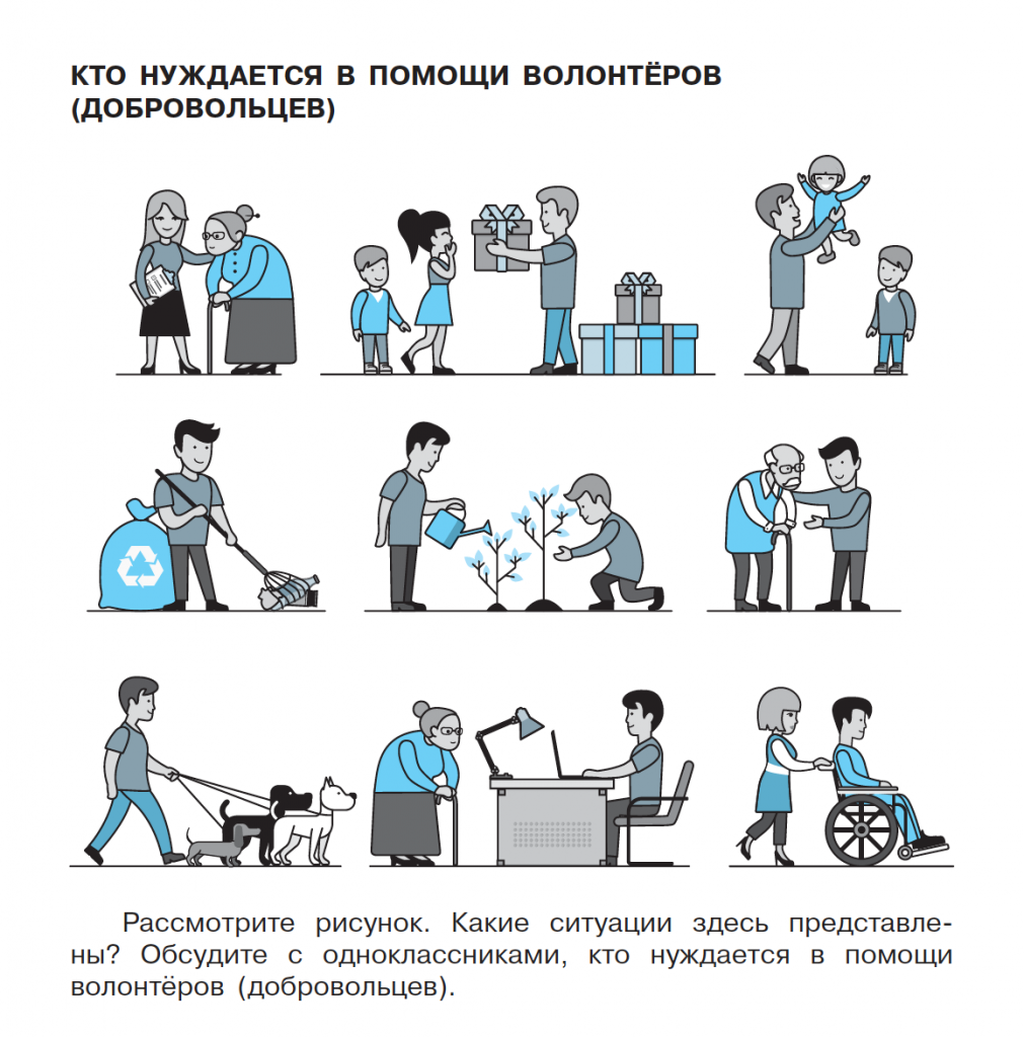 КТО НУЖДАЕТСЯ В ПОМОЩИ ВОЛОНТЁРОВ (ДОБРОВОЛЬЦЕВ)

Рассмотрите рисунок. Какие ситуации здесь представлены? Обсудите с одноклассниками, кто нуждается в помощи волонтёров (добровольцев).