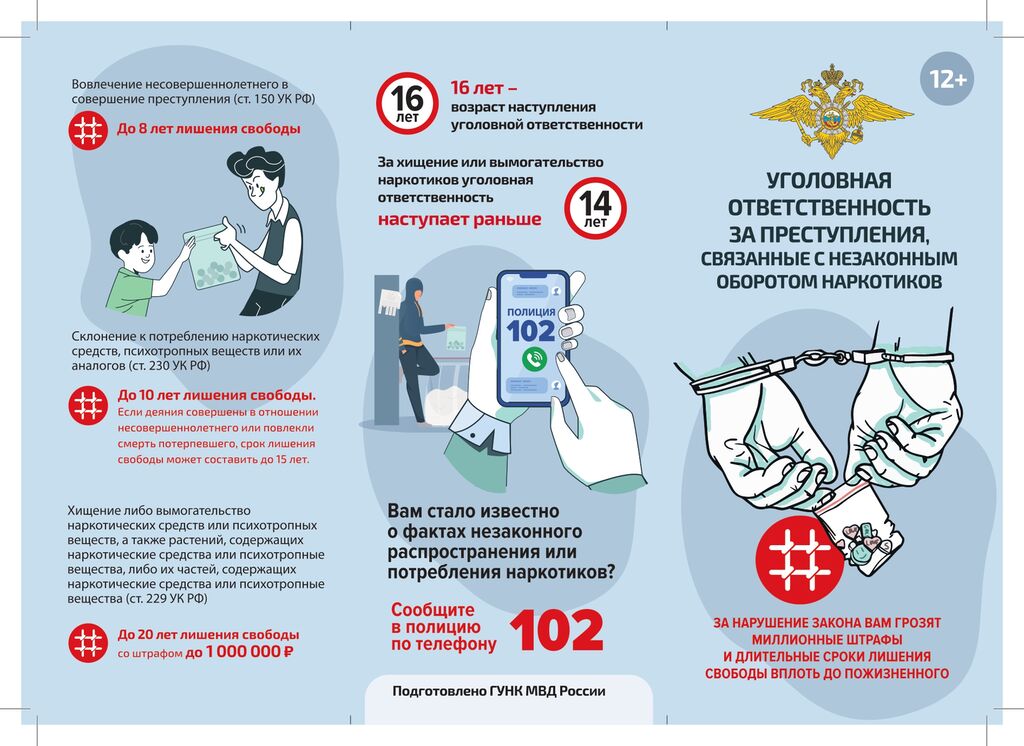 Вовлечение несовершеннолетнего в совершение преступления (ст. 150 УК РФ)

До 8 лет лишения свободы

Склонение к потреблению наркотических средств, психотропных веществ или их аналогов (ст. 230 УК РФ)

До 10 лет лишения свободы.
Если деяния совершены в отношении несовершеннолетнего или повлекли смерть потерпевшего, срок лишения свободы может составить до 15 лет.

Хищение либо вымогательство наркотических средств или психотропных веществ, а также растений, содержащих наркотические средства или психотропные вещества, либо их частей, содержащих наркотические средства или психотропные вещества (ст. 229 УК РФ)

До 20 лет лишения свободы
со штрафом до 1 000 000 ₽

16 лет

16 лет – возраст наступления уголовной ответственности

За хищение или вымогательство наркотиков уголовная ответственность наступает раньше

14 лет

ПОЛИЦИЯ
102

Вам стало известно о фактах незаконного распространения или потребления наркотиков?

Сообщите в полицию по телефону 102

Подготовлено ГУНК МВД России

12+

УГОЛОВНАЯ ОТВЕТСТВЕННОСТЬ ЗА ПРЕСТУПЛЕНИЯ, СВЯЗАННЫЕ С НЕЗАКОННЫМ ОБОРОТОМ НАРКОТИКОВ

ЗА НАРУШЕНИЕ ЗАКОНА ВАМ ГРОЗЯТ МИЛЛИОННЫЕ ШТРАФЫ И ДЛИТЕЛЬНЫЕ СРОКИ ЛИШЕНИЯ СВОБОДЫ ВПЛОТЬ ДО ПОЖИЗНЕННОГО