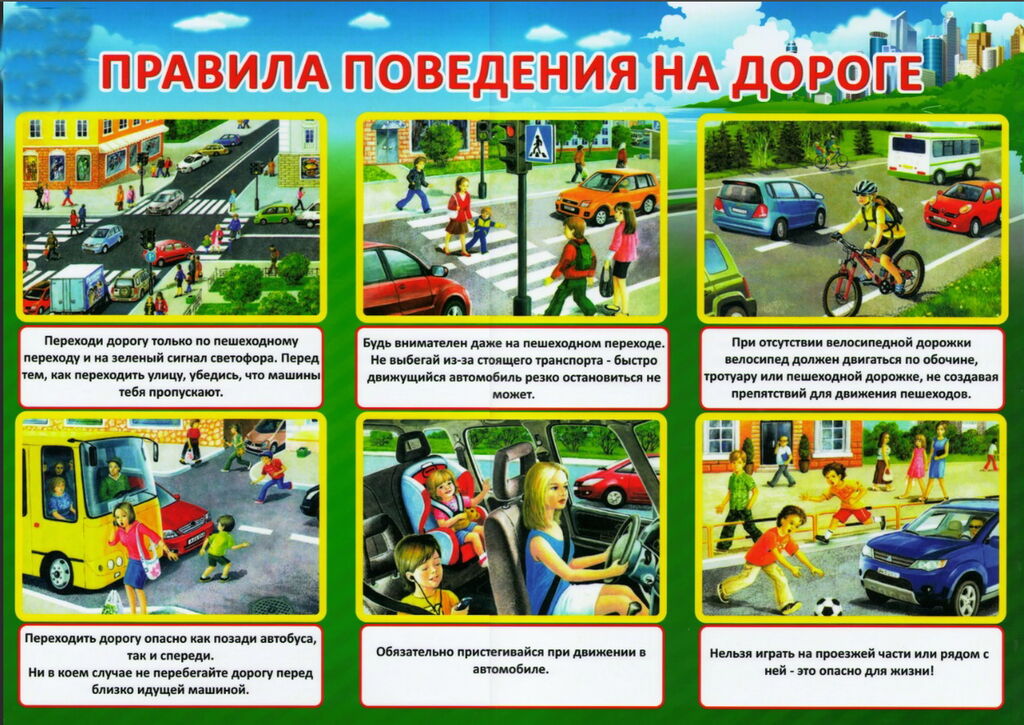 ПРАВИЛА ПОВЕДЕНИЯ НА ДОРОГЕ

Переходи дорогу только по пешеходному переходу и на зеленый сигнал светофора. Перед тем, как переходить улицу, убедись, что машины тебя пропускают.

Будь внимателен даже на пешеходном переходе. Не выбегай из-за стоящего транспорта - быстро движущийся автомобиль резко остановиться не может.

При отсутствии велосипедной дорожки велосипед должен двигаться по обочине, тротуару или пешеходной дорожке, не создавая препятствий для движения пешеходов.

Переходить дорогу опасно как позади автобуса, так и спереди.
Ни в коем случае не перебегайте дорогу перед близко идущей машиной.

Обязательно пристегивайся при движении в автомобиле.

Нельзя играть на проезжей части или рядом с ней - это опасно для жизни!