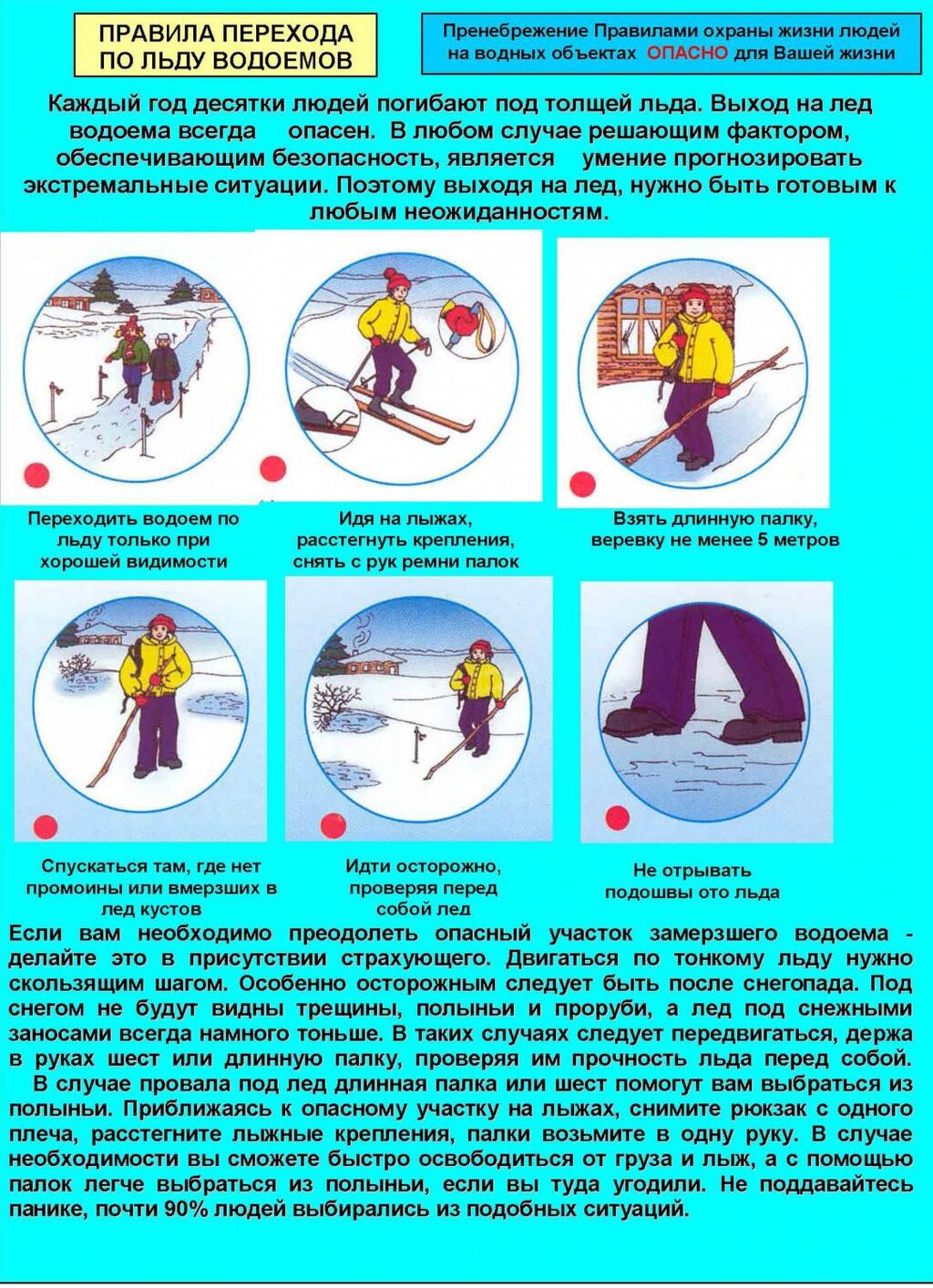 ПРАВИЛА ПЕРЕХОДА ПО ЛЬДУ ВОДОЕМОВ

Пренебрежение Правилами охраны жизни людей на водных объектах ОПАСНО для Вашей жизни

Каждый год десятки людей погибают под толщей льда. Выход на лед водоема всегда опасен. В любом случае решающим фактором, обеспечивающим безопасность, является умение прогнозировать экстремальные ситуации. Поэтому выходя на лед, нужно быть готовым к любым неожиданностям.

Переходить водоем по льду только при хорошей видимости

Идя на лыжах, расстегнуть крепления, снять с рук ремни палок

Взять длинную палку, веревку не менее 5 метров

Спускаться там, где нет промоины или вмерзших в лед кустов

Идти осторожно, проверяя перед собой лед

Не отрывать подошвы ото льда

Если вам необходимо преодолеть опасный участок замерзшего водоема - делайте это в присутствии страхующего. Двигаться по тонкому льду нужно скользящим шагом. Особенно осторожным следует быть после снегопада. Под снегом не будут видны трещины, полыньи и проруби, а лед под снежными заносами всегда намного тоньше. В таких случаях следует передвигаться, держа в руках шест или длинную палку, проверяя им прочность льда перед собой.
В случае провала под лед длинная палка или шест помогут вам выбраться из полыньи. Приближаясь к опасному участку на лыжах, снимите рюкзак с одного плеча, расстегните лыжные крепления, палки возьмите в одну руку. В случае необходимости вы сможете быстро освободиться от груза и лыж, а с помощью палок легче выбраться из полыньи, если вы туда угодили. Не поддавайтесь панике, почти 90% людей выбирались из подобных ситуаций.