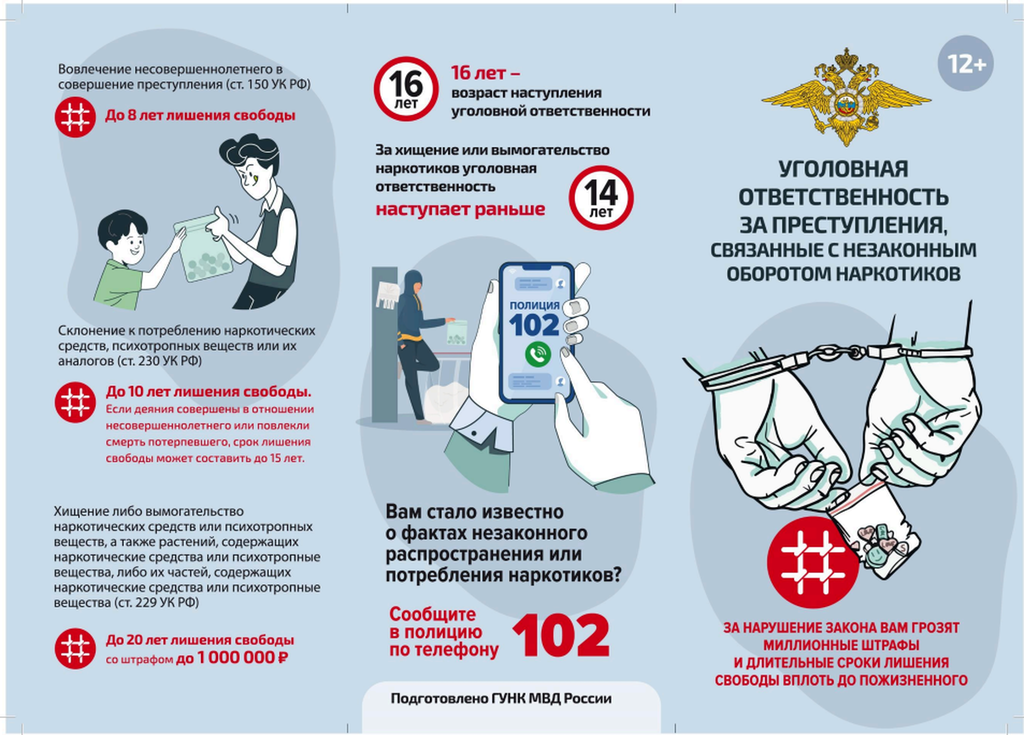 Вовлечение несовершеннолетнего в совершение преступления (ст. 150 УК РФ)

До 8 лет лишения свободы

Склонение к потреблению наркотических средств, психотропных веществ или их аналогов (ст. 230 УК РФ)

До 10 лет лишения свободы.
Если деяния совершены в отношении несовершеннолетнего или повлекли смерть потерпевшего, срок лишения свободы может составить до 15 лет.

Хищение либо вымогательство наркотических средств или психотропных веществ, а также растений, содержащих наркотические средства или психотропные вещества, либо их частей, содержащих наркотические средства или психотропные вещества (ст. 229 УК РФ)

До 20 лет лишения свободы
со штрафом до 1 000 000 ₽

16 лет

16 лет – возраст наступления уголовной ответственности

За хищение или вымогательство наркотиков уголовная ответственность наступает раньше

14 лет

ПОЛИЦИЯ
102

Вам стало известно о фактах незаконного распространения или потребления наркотиков?

Сообщите в полицию по телефону 102

Подготовлено ГУНК МВД России

12+

УГОЛОВНАЯ ОТВЕТСТВЕННОСТЬ ЗА ПРЕСТУПЛЕНИЯ, СВЯЗАННЫЕ С НЕЗАКОННЫМ ОБОРОТОМ НАРКОТИКОВ

ЗА НАРУШЕНИЕ ЗАКОНА ВАМ ГРОЗЯТ МИЛЛИОННЫЕ ШТРАФЫ И ДЛИТЕЛЬНЫЕ СРОКИ ЛИШЕНИЯ СВОБОДЫ ВПЛОТЬ ДО ПОЖИЗНЕННОГО