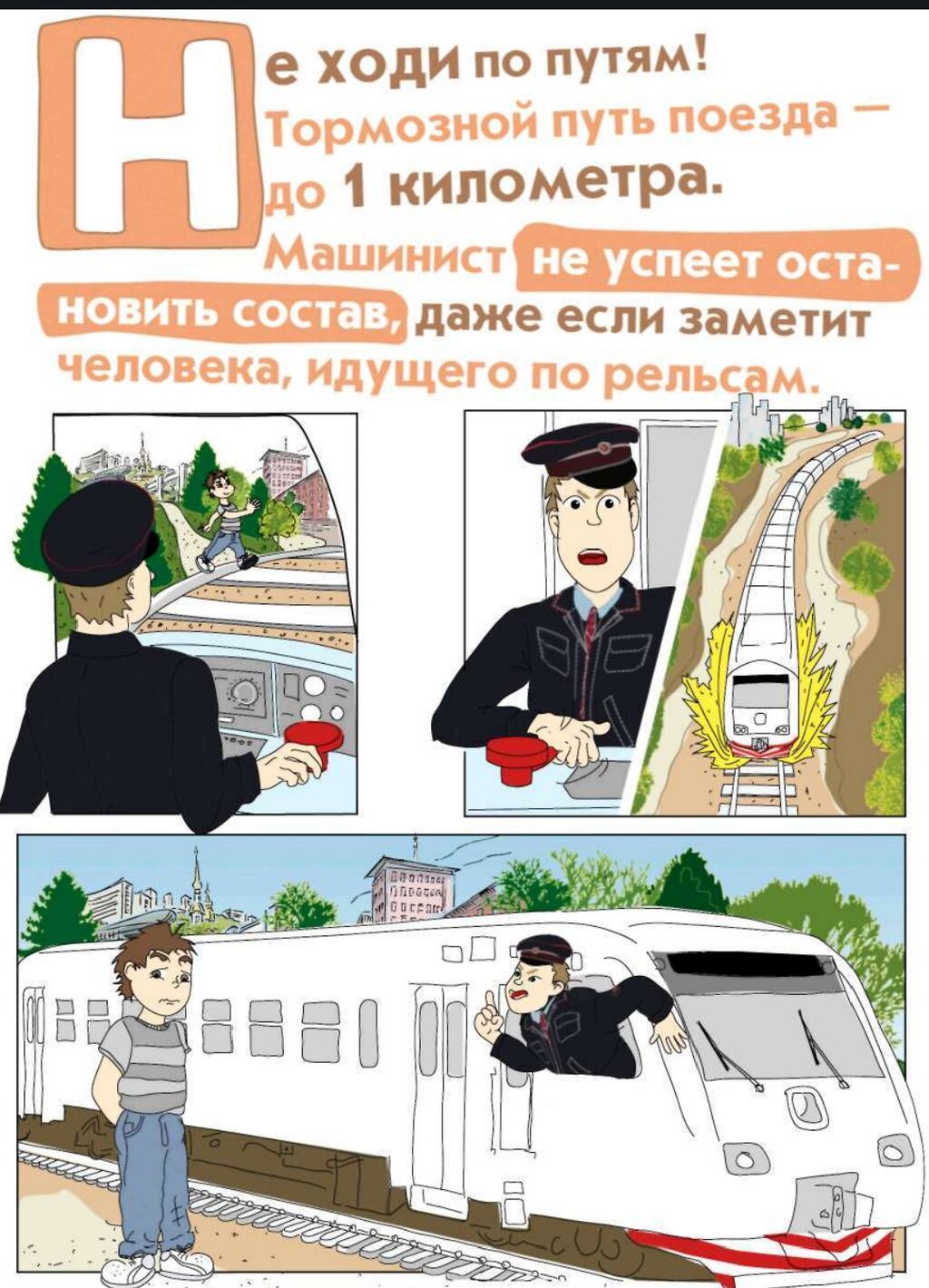 Не ходи по путям! Тормозной путь поезда — до 1 километра.

Машинист не успеет остановить состав, даже если заметит человека, идущего по рельсам.