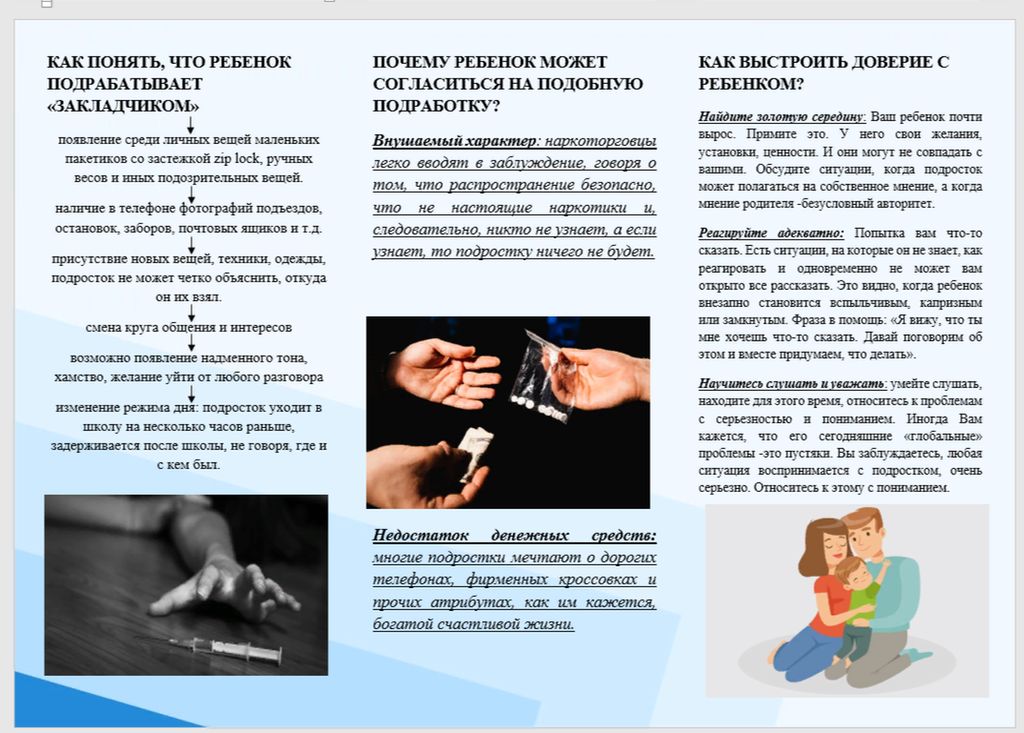 КАК ПОНЯТЬ, ЧТО РЕБЕНОК ПОДРАБАТЫВАЕТ «ЗАКЛАДЧИКОМ»

появление среди личных вещей маленьких пакетиков со застежкой zip lock, ручных весов и иных подозрительных вещей.

наличие в телефоне фотографий подъездов, остановок, заборов, почтовых ящиков и т.д.

присутствие новых вещей, техники, одежды, подросток не может четко объяснить, откуда он их взял.

смена круга общения и интересов

возможно появление надменного тона, хамство, желание уйти от любого разговора

изменение режима дня: подросток уходит в школу на несколько часов раньше, задерживается после школы, не говоря, где и с кем был.

ПОЧЕМУ РЕБЕНОК МОЖЕТ СОГЛАСИТЬСЯ НА ПОДОБНУЮ ПОДРАБОТКУ?

Внушаемый характер: наркоторговцы легко вводят в заблуждение, говоря о том, что распространение безопасно, что не настоящие наркотики и, следовательно, никто не узнает, а если узнает, то подростку ничего не будет.

Недостаток денежных средств: многие подростки мечтают о дорогих телефонах, фирменных кроссовках и прочих атрибутах, как им кажется, богатой счастливой жизни.

КАК ВЫСТРОИТЬ ДОВЕРИЕ С РЕБЕНКОМ?

Найдите золотую середину: Ваш ребенок почти вырос. Примите это. У него свои желания, установки, ценности. И они могут не совпадать с вашими. Обсудите ситуации, когда подросток может полагаться на собственное мнение, а когда мнение родителя -безусловный авторитет.

Реагируйте адекватно: Попытка вам что-то сказать. Есть ситуации, на которые он не знает, как реагировать и одновременно не может вам открыто все рассказать. Это видно, когда ребенок внезапно становится вспыльчивым, капризным или замкнутым. Фраза в помощь: «Я вижу, что ты мне хочешь что-то сказать. Давай поговорим об этом и вместе придумаем, что делать».

Научитесь слушать и уважать: умейте слушать, находите для этого время, относитесь к проблемам с серьезностью и пониманием. Иногда Вам кажется, что его сегодняшние «глобальные» проблемы -это пустяки. Вы заблуждаетесь, любая ситуация воспринимается с подростком, очень серьезно. Относитесь к этому с пониманием.