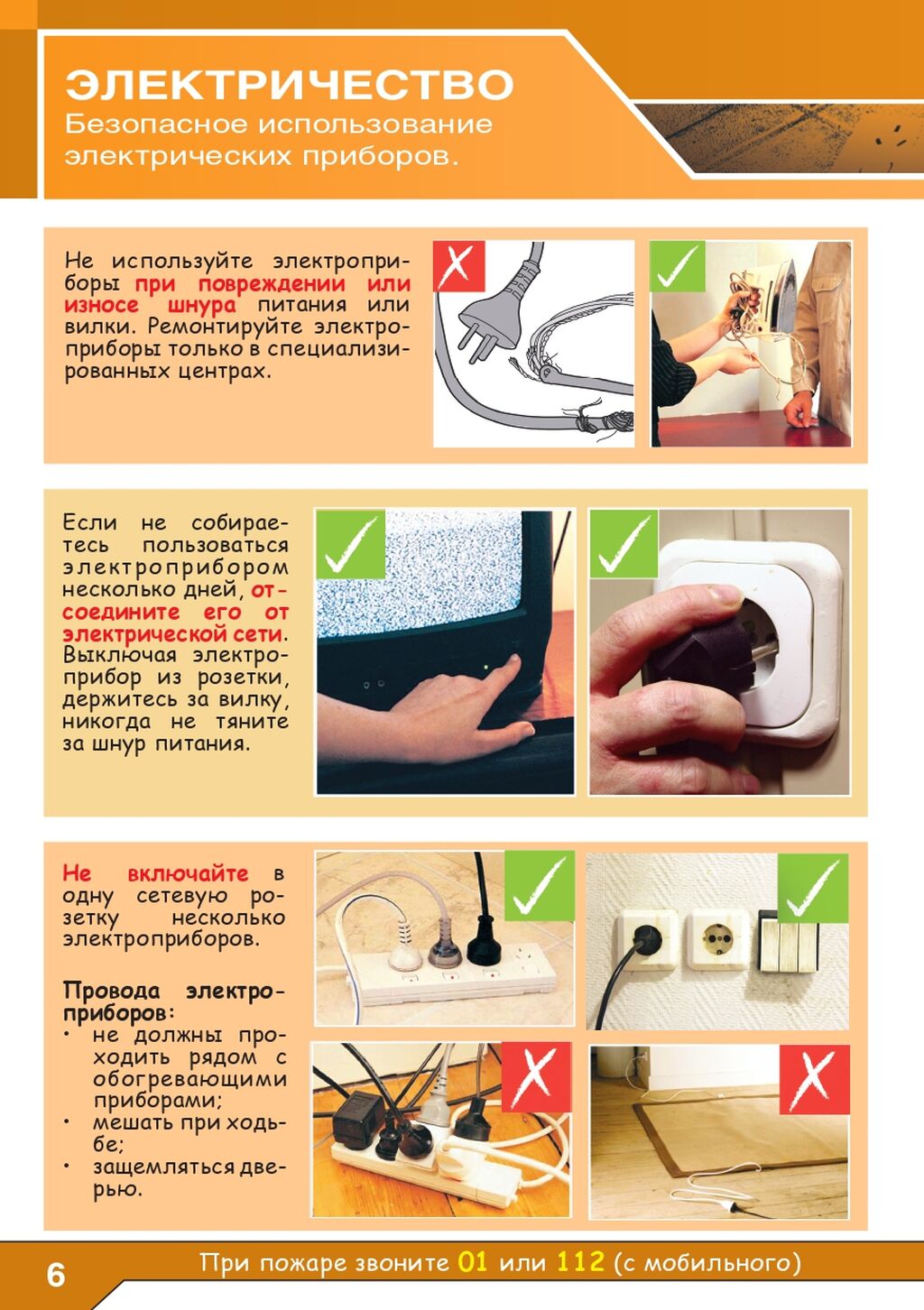 ЭЛЕКТРИЧЕСТВО
Безопасное использование электрических приборов.

Не используйте электроприборы при повреждении или износе шнура питания или вилки. Ремонтируйте электроприборы только в специализированных центрах.

Если не собираетесь пользоваться электроприбором несколько дней, отсоедините его от электрической сети. Выключая электроприбор из розетки, держитесь за вилку, никогда не тяните за шнур питания.

Не включайте в одну сетевую розетку несколько электроприборов.

Провода электроприборов:
• не должны проходить рядом с обогревающими приборами;
• мешать при ходьбе;
• защемляться дверью.

6
При пожаре звоните 01 или 112 (с мобильного)