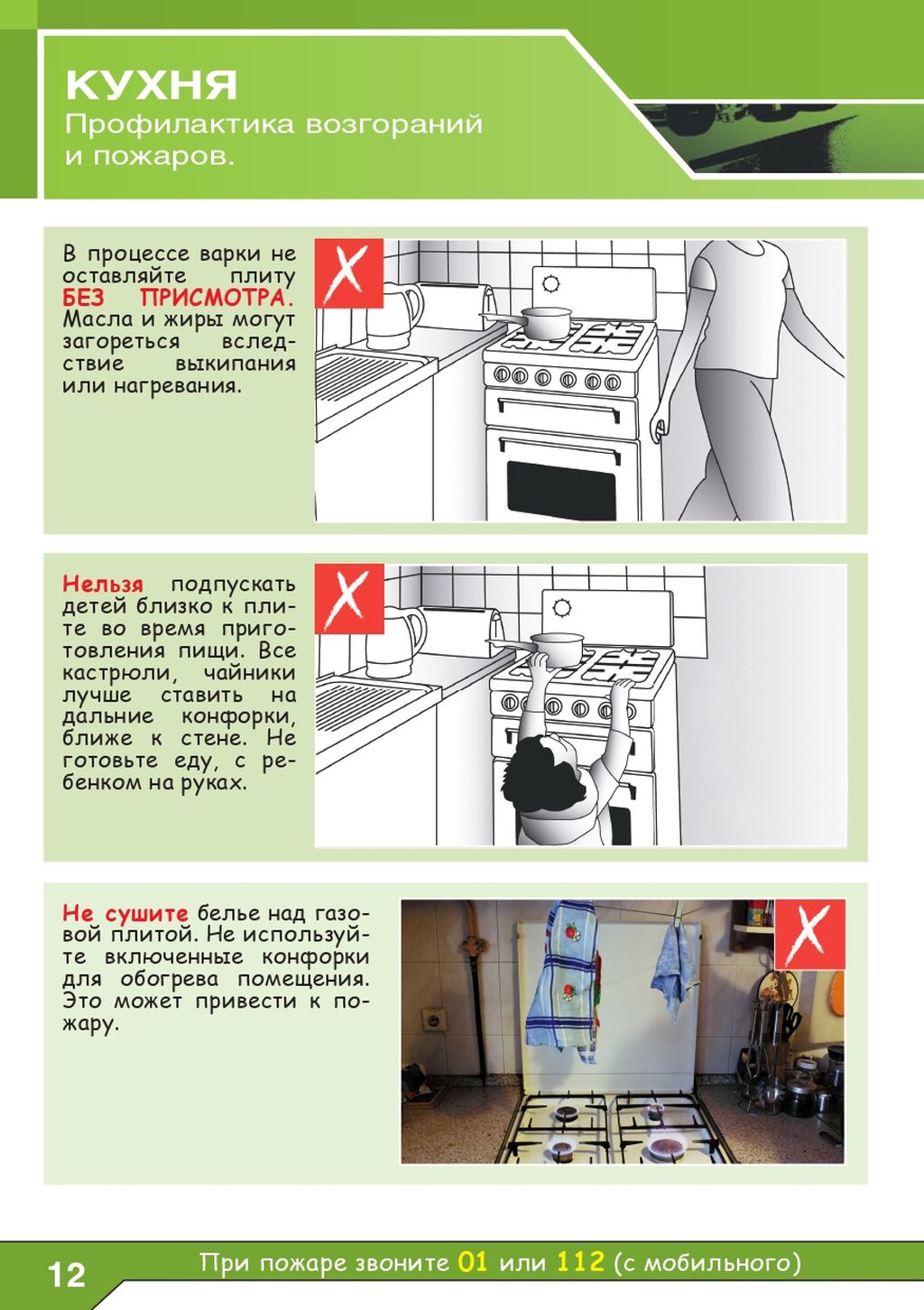 КУХНЯ
Профилактика возгораний и пожаров.

В процессе варки не оставляйте плиту БЕЗ ПРИСМОТРА. Масла и жиры могут загореться вследствие выкипания или нагревания.

Нельзя подпускать детей близко к плите во время приготовления пищи. Все кастрюли, чайники лучше ставить на дальние конфорки, ближе к стене. Не готовьте еду, с ребенком на руках.

Не сушите белье над газовой плитой. Не используйте включенные конфорки для обогрева помещения. Это может привести к пожару.

12 При пожаре звоните 01 или 112 (с мобильного)