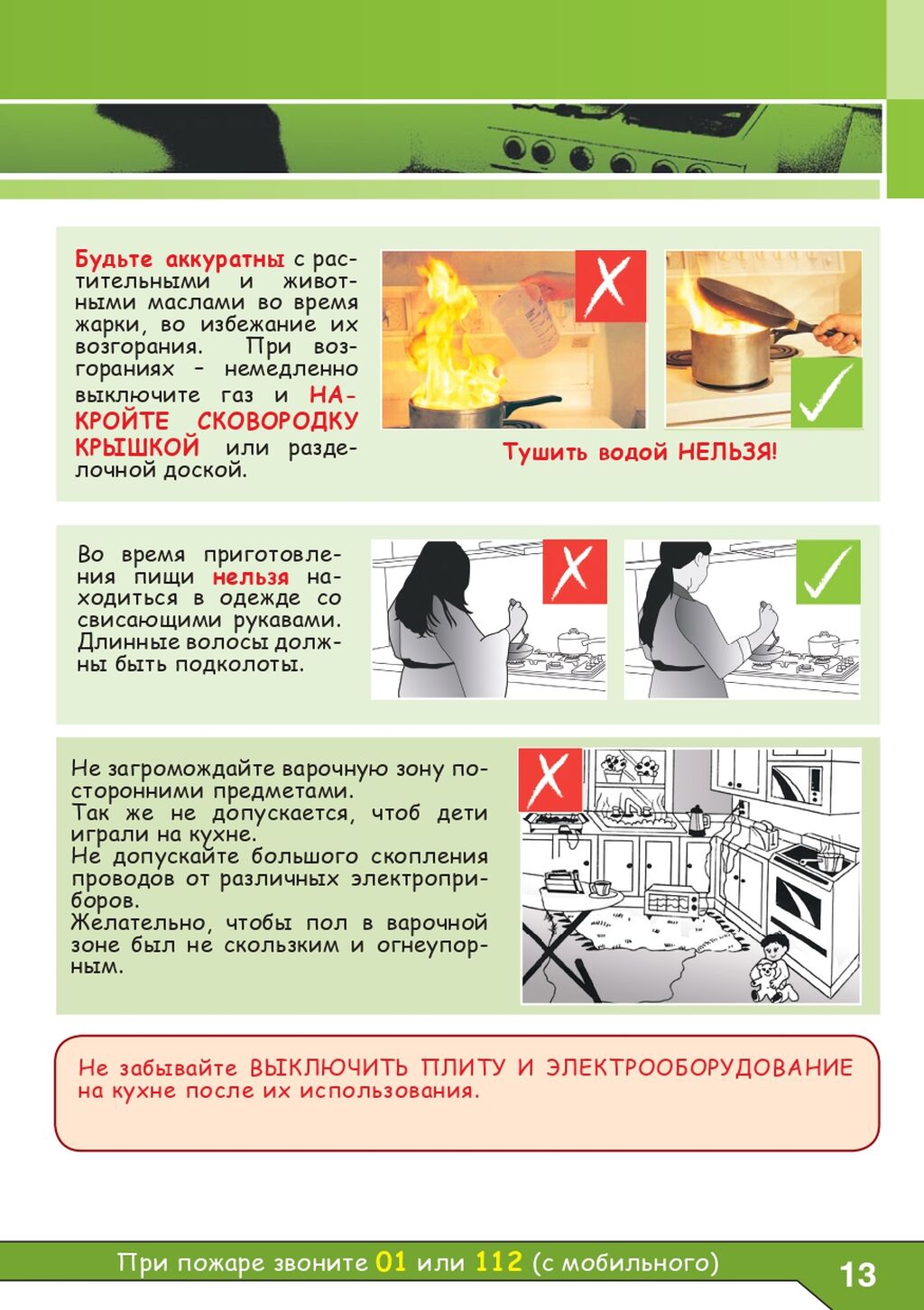 Будьте аккуратны с растительными и животными маслами во время жарки, во избежание их возгорания. При возгораниях – немедленно выключите газ и НАКРОЙТЕ СКОВОРОДКУ КРЫШКОЙ или разделочной доской.

Тушить водой НЕЛЬЗЯ!

Во время приготовления пищи нельзя находиться в одежде со свисающими рукавами. Длинные волосы должны быть подколоты.

Не загромождайте варочную зону посторонними предметами.
Так же не допускается, чтоб дети играли на кухне.
Не допускайте большого скопления проводов от различных электроприборов.
Желательно, чтобы пол в варочной зоне был не скользким и огнеупорным.

Не забывайте ВЫКЛЮЧИТЬ ПЛИТУ И ЭЛЕКТРООБОРУДОВАНИЕ на кухне после их использования.

При пожаре звоните 01 или 112 (с мобильного)

13