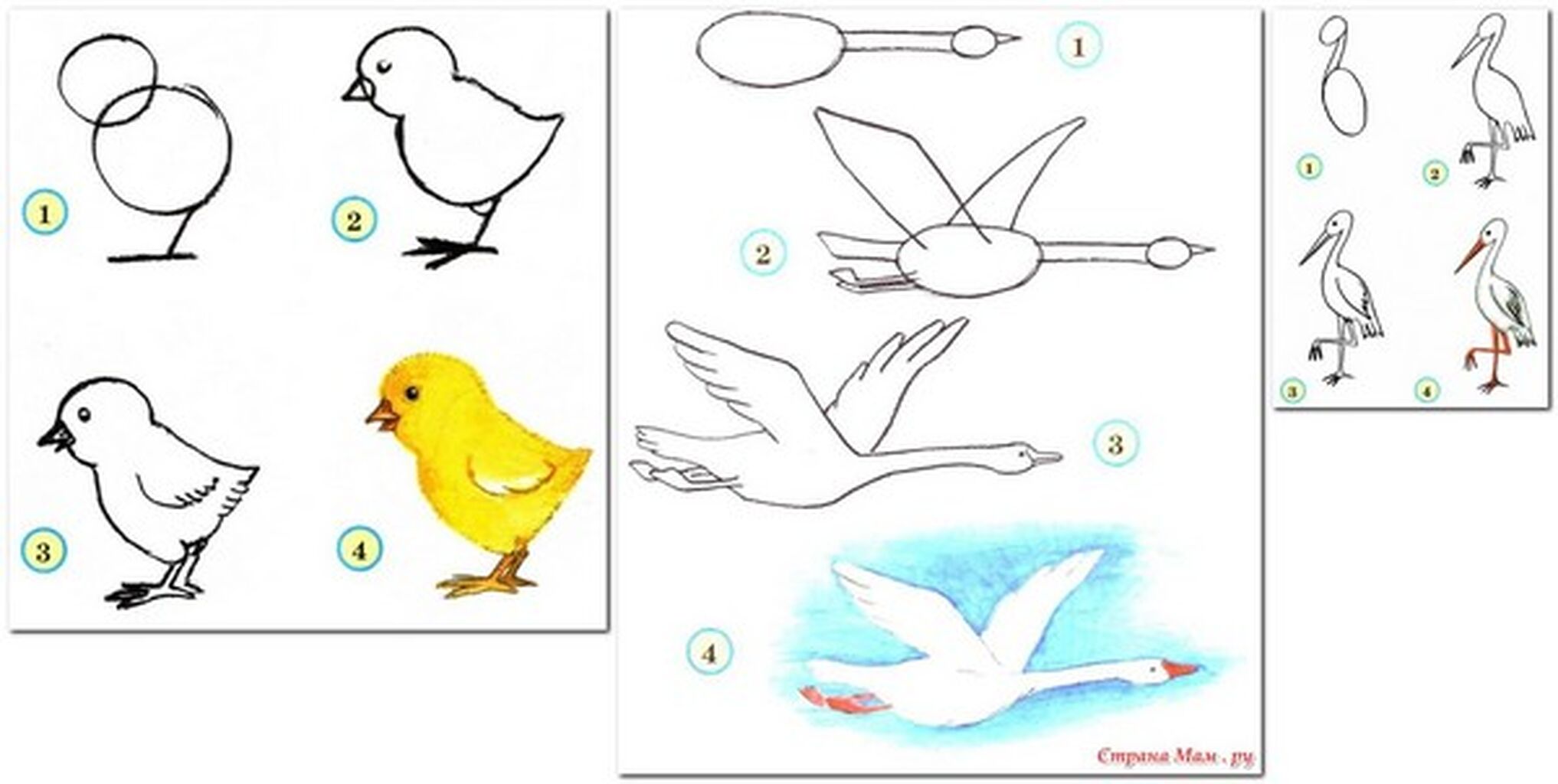 1
2
3
4

1
2
3
4

Страна Мам . ру

1
2
3
4