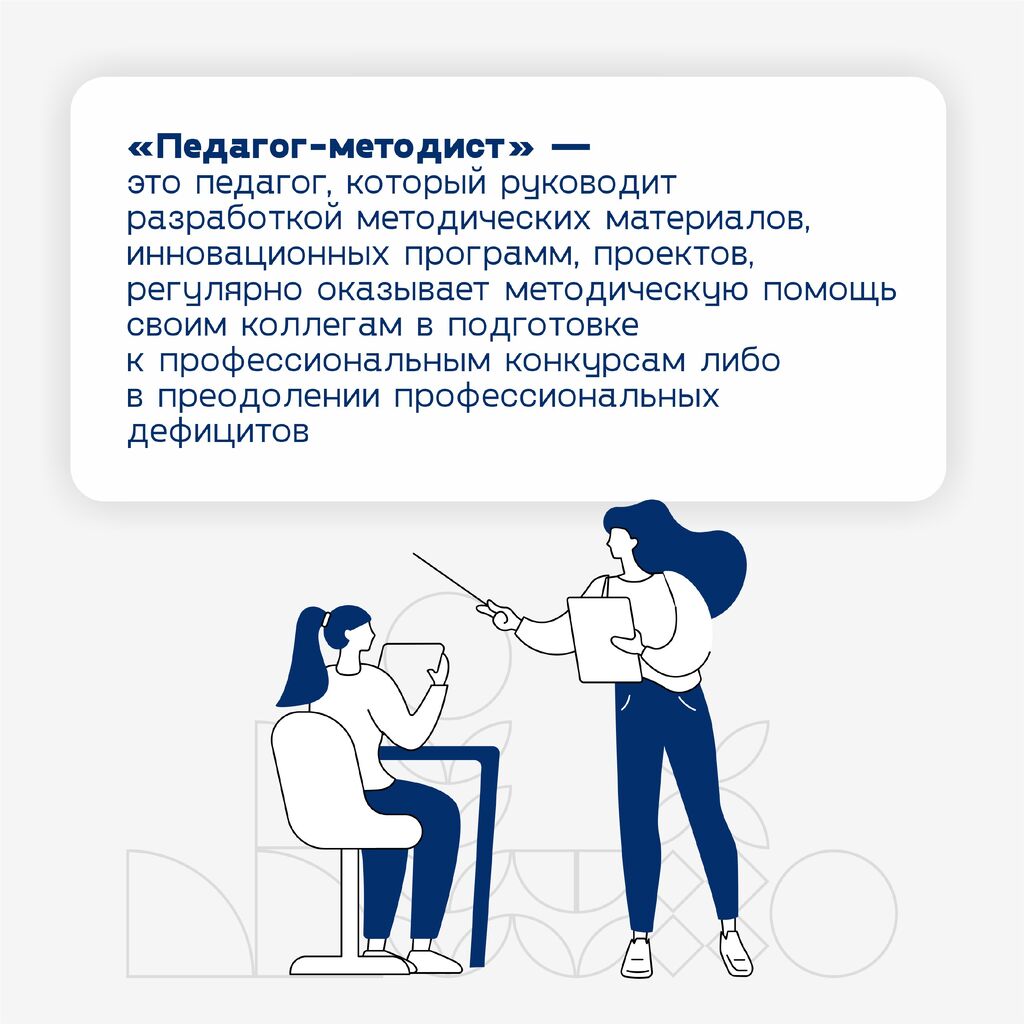 «Педагог-методист» — это педагог, который руководит разработкой методических материалов, инновационных программ, проектов, регулярно оказывает методическую помощь своим коллегам в подготовке к профессиональным конкурсам либо в преодолении профессиональных дефицитов