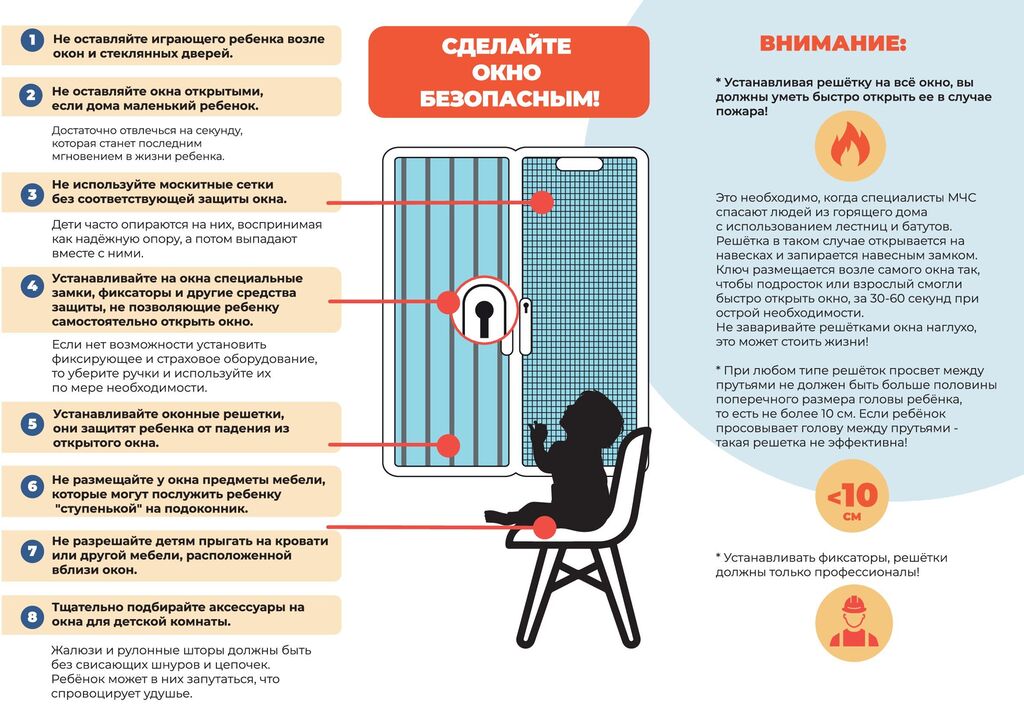 1 Не оставляйте играющего ребенка возле окон и стеклянных дверей.

2 Не оставляйте окна открытыми, если дома маленький ребенок.

Достаточно отвлечься на секунду, которая станет последним мгновением в жизни ребенка.

3 Не используйте москитные сетки без соответствующей защиты окна.

Дети часто опираются на них, воспринимая как надёжную опору, а потом выпадают вместе с ними.

4 Устанавливайте на окна специальные замки, фиксаторы и другие средства защиты, не позволяющие ребенку самостоятельно открыть окно.

Если нет возможности установить фиксирующее и страховое оборудование, то уберите ручки и используйте их по мере необходимости.

5 Устанавливайте оконные решетки, они защитят ребенка от падения из открытого окна.

6 Не размещайте у окна предметы мебели, которые могут послужить ребенку "ступенькой" на подоконник.

7 Не разрешайте детям прыгать на кровати или другой мебели, расположенной вблизи окон.

8 Тщательно подбирайте аксессуары на окна для детской комнаты.

Жалюзи и рулонные шторы должны быть без свисающих шнуров и цепочек. Ребёнок может в них запутаться, что спровоцирует удушье.

СДЕЛАЙТЕ ОКНО БЕЗОПАСНЫМ!

ВНИМАНИЕ:

* Устанавливая решётку на всё окно, вы должны уметь быстро открыть ее в случае пожара!

Это необходимо, когда специалисты МЧС спасают людей из горящего дома с использованием лестниц и батутов. Решётка в таком случае открывается на навесках и запирается навесным замком. Ключ размещается возле самого окна так, чтобы подросток или взрослый смогли быстро открыть окно, за 30-60 секунд при острой необходимости.
Не заваривайте решётками окна наглухо, это может стоить жизни!

* При любом типе решёток просвет между прутьями не должен быть больше половины поперечного размера головы ребёнка, то есть не более 10 см. Если ребёнок просовывает голову между прутьями - такая решетка не эффективна!

<10 см

* Устанавливать фиксаторы, решётки должны только профессионалы!