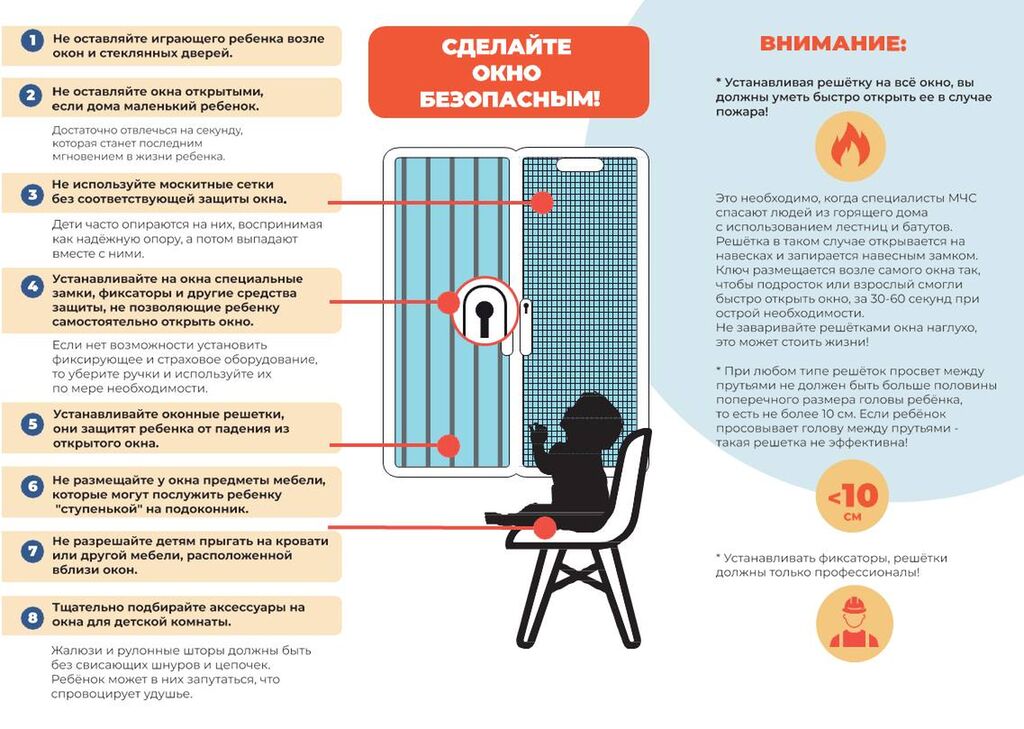 1 Не оставляйте играющего ребенка возле окон и стеклянных дверей.

2 Не оставляйте окна открытыми, если дома маленький ребенок.

Достаточно отвлечься на секунду, которая станет последним мгновением в жизни ребенка.

3 Не используйте москитные сетки без соответствующей защиты окна.

Дети часто опираются на них, воспринимая как надёжную опору, а потом выпадают вместе с ними.

4 Устанавливайте на окна специальные замки, фиксаторы и другие средства защиты, не позволяющие ребенку самостоятельно открыть окно.

Если нет возможности установить фиксирующее и страховое оборудование, то уберите ручки и используйте их по мере необходимости.

5 Устанавливайте оконные решетки, они защитят ребенка от падения из открытого окна.

6 Не размещайте у окна предметы мебели, которые могут послужить ребенку "ступенькой" на подоконник.

7 Не разрешайте детям прыгать на кровати или другой мебели, расположенной вблизи окон.

8 Тщательно подбирайте аксессуары на окна для детской комнаты.

Жалюзи и рулонные шторы должны быть без свисающих шнуров и цепочек. Ребёнок может в них запутаться, что спровоцирует удушье.

СДЕЛАЙТЕ ОКНО БЕЗОПАСНЫМ!

ВНИМАНИЕ:

* Устанавливая решётку на всё окно, вы должны уметь быстро открыть ее в случае пожара!

Это необходимо, когда специалисты МЧС спасают людей из горящего дома с использованием лестниц и батутов. Решётка в таком случае открывается на навесках и запирается навесным замком. Ключ размещается возле самого окна так, чтобы подросток или взрослый смогли быстро открыть окно, за 30-60 секунд при острой необходимости.
Не заваривайте решётками окна наглухо, это может стоить жизни!

* При любом типе решёток просвет между прутьями не должен быть больше половины поперечного размера головы ребёнка, то есть не более 10 см. Если ребёнок просовывает голову между прутьями - такая решетка не эффективна!

<10 см

* Устанавливать фиксаторы, решётки должны только профессионалы!