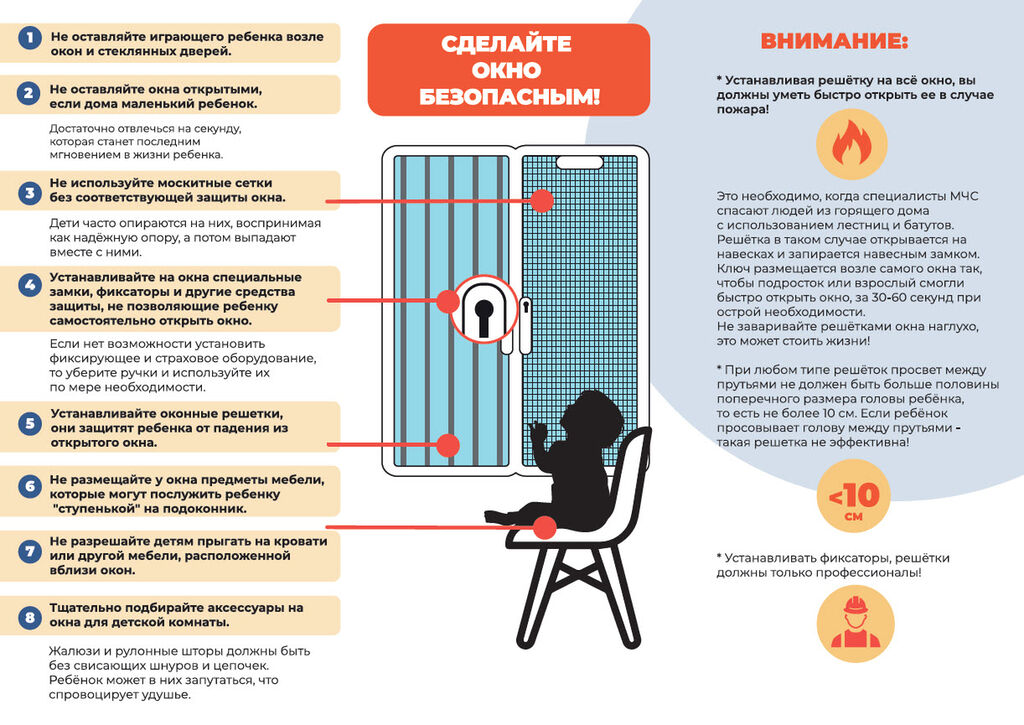 1 Не оставляйте играющего ребенка возле окон и стеклянных дверей.

2 Не оставляйте окна открытыми, если дома маленький ребенок.

Достаточно отвлечься на секунду, которая станет последним мгновением в жизни ребенка.

3 Не используйте москитные сетки без соответствующей защиты окна.

Дети часто опираются на них, воспринимая как надёжную опору, а потом выпадают вместе с ними.

4 Устанавливайте на окна специальные замки, фиксаторы и другие средства защиты, не позволяющие ребенку самостоятельно открыть окно.

Если нет возможности установить фиксирующее и страховое оборудование, то уберите ручки и используйте их по мере необходимости.

5 Устанавливайте оконные решетки, они защитят ребенка от падения из открытого окна.

6 Не размещайте у окна предметы мебели, которые могут послужить ребенку "ступенькой" на подоконник.

7 Не разрешайте детям прыгать на кровати или другой мебели, расположенной вблизи окон.

8 Тщательно подбирайте аксессуары на окна для детской комнаты.

Жалюзи и рулонные шторы должны быть без свисающих шнуров и цепочек. Ребёнок может в них запутаться, что спровоцирует удушье.

СДЕЛАЙТЕ ОКНО БЕЗОПАСНЫМ!

ВНИМАНИЕ:

* Устанавливая решётку на всё окно, вы должны уметь быстро открыть ее в случае пожара!

Это необходимо, когда специалисты МЧС спасают людей из горящего дома с использованием лестниц и батутов. Решётка в таком случае открывается на навесках и запирается навесным замком. Ключ размещается возле самого окна так, чтобы подросток или взрослый смогли быстро открыть окно, за 30-60 секунд при острой необходимости.
Не заваривайте решётками окна наглухо, это может стоить жизни!

* При любом типе решёток просвет между прутьями не должен быть больше половины поперечного размера головы ребёнка, то есть не более 10 см. Если ребёнок просовывает голову между прутьями - такая решетка не эффективна!

<10 см

* Устанавливать фиксаторы, решётки должны только профессионалы!