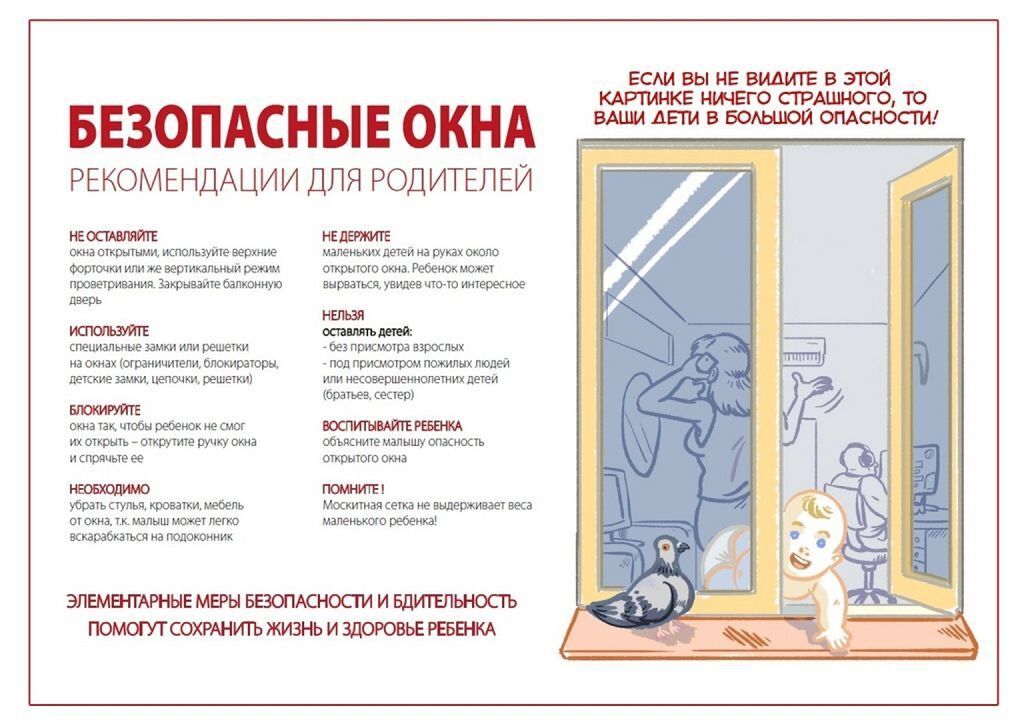 БЕЗОПАСНЫЕ ОКНА
РЕКОМЕНДАЦИИ ДЛЯ РОДИТЕЛЕЙ

НЕ ОСТАВЛЯЙТЕ
окна открытыми, используйте верхние форточки или же вертикальный режим проветривания. Закрывайте балконную дверь

ИСПОЛЬЗУЙТЕ
специальные замки или решетки на окнах (ограничители, блокираторы, детские замки, цепочки, решетки)

БЛОКИРУЙТЕ
окна так, чтобы ребенок не смог их открыть – открутите ручку окна и спрячьте ее

НЕОБХОДИМО
убрать стулья, кроватки, мебель от окна, т.к. малыш может легко вскарабкаться на подоконник

НЕ ДЕРЖИТЕ
маленьких детей на руках около открытого окна. Ребенок может вырваться, увидев что-то интересное

НЕЛЬЗЯ
оставлять детей:
- без присмотра взрослых
- под присмотром пожилых людей или несовершеннолетних детей (братьев, сестер)

ВОСПИТЫВАЙТЕ РЕБЕНКА
объясните малышу опасность открытого окна

ПОМНИТЕ !
Москитная сетка не выдерживает веса маленького ребенка!

ЭЛЕМЕНТАРНЫЕ МЕРЫ БЕЗОПАСНОСТИ И БДИТЕЛЬНОСТЬ
ПОМОГУТ СОХРАНИТЬ ЖИЗНЬ И ЗДОРОВЬЕ РЕБЕНКА

ЕСЛИ ВЫ НЕ ВИДИТЕ В ЭТОЙ КАРТИНКЕ НИЧЕГО СТРАШНОГО, ТО ВАШИ ДЕТИ В БОЛЬШОЙ ОПАСНОСТИ!