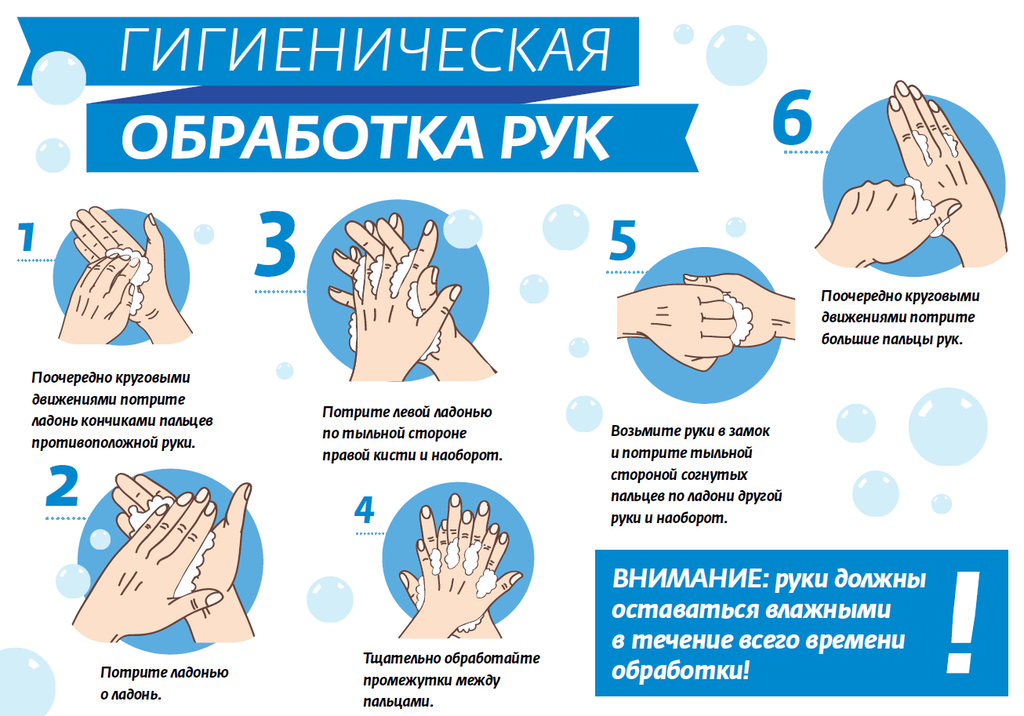 ГИГИЕНИЧЕСКАЯ
ОБРАБОТКА РУК

1
Поочередно круговыми движениями потрите ладонь кончиками пальцев противоположной руки.

2
Потрите ладонью о ладонь.

3
Потрите левой ладонью по тыльной стороне правой кисти и наоборот.

4
Тщательно обработайте промежутки между пальцами.

5
Возьмите руки в замок и потрите тыльной стороной согнутых пальцев по ладони другой руки и наоборот.

6
Поочередно круговыми движениями потрите большие пальцы рук.

ВНИМАНИЕ: руки должны оставаться влажными в течение всего времени обработки!

!