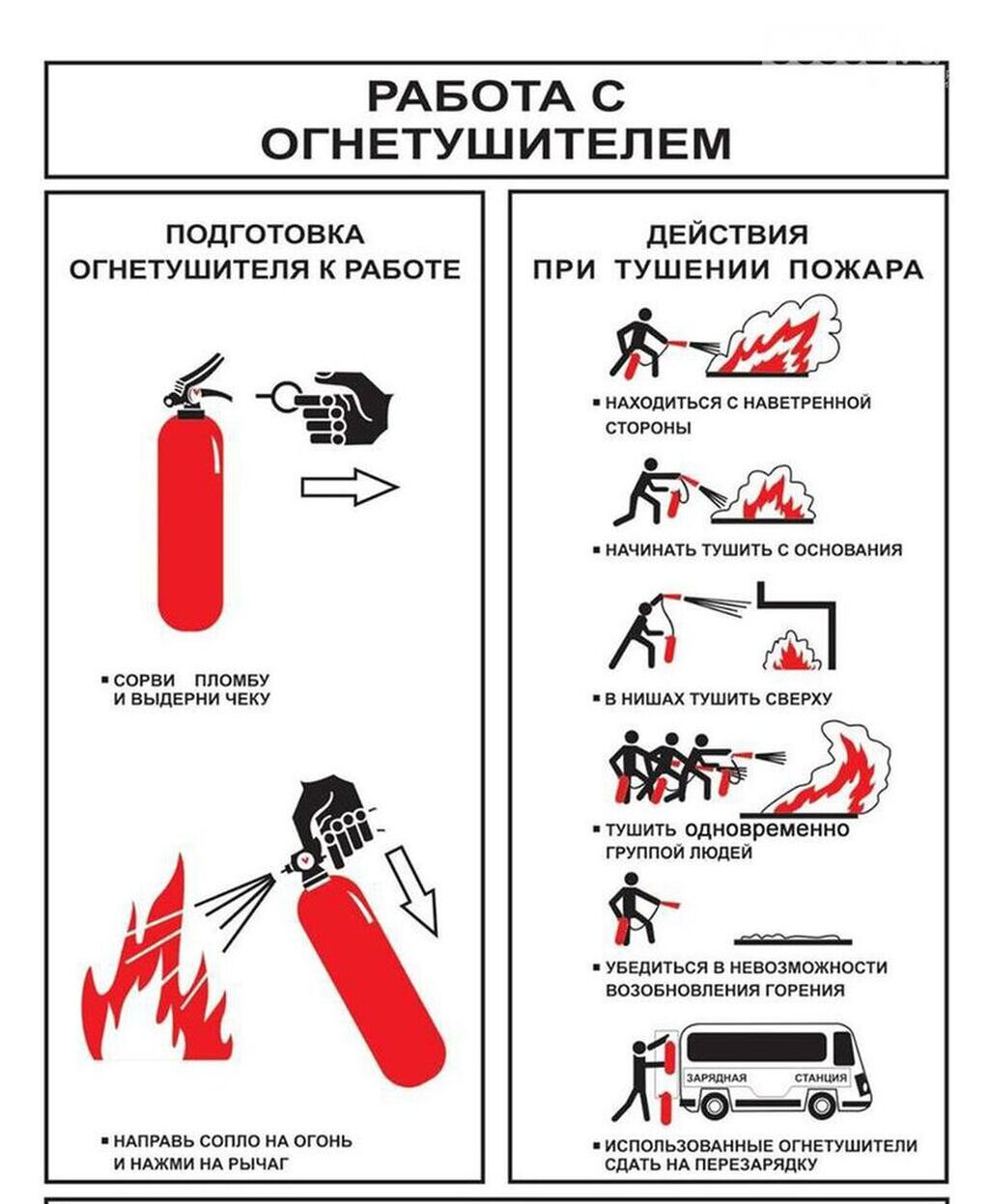 РАБОТА С ОГНЕТУШИТЕЛЕМ

ПОДГОТОВКА ОГНЕТУШИТЕЛЯ К РАБОТЕ

▪ СОРВИ ПЛОМБУ И ВЫДЕРНИ ЧЕКУ

▪ НАПРАВЬ СОПЛО НА ОГОНЬ И НАЖМИ НА РЫЧАГ

ДЕЙСТВИЯ ПРИ ТУШЕНИИ ПОЖАРА

▪ НАХОДИТЬСЯ С НАВЕТРЕННОЙ СТОРОНЫ

▪ НАЧИНАТЬ ТУШИТЬ С ОСНОВАНИЯ

▪ В НИШАХ ТУШИТЬ СВЕРХУ

▪ ТУШИТЬ одновременно ГРУППОЙ ЛЮДЕЙ

▪ УБЕДИТЬСЯ В НЕВОЗМОЖНОСТИ ВОЗОБНОВЛЕНИЯ ГОРЕНИЯ

ЗАРЯДНАЯ СТАНЦИЯ

▪ ИСПОЛЬЗОВАННЫЕ ОГНЕТУШИТЕЛИ СДАТЬ НА ПЕРЕЗАРЯДКУ