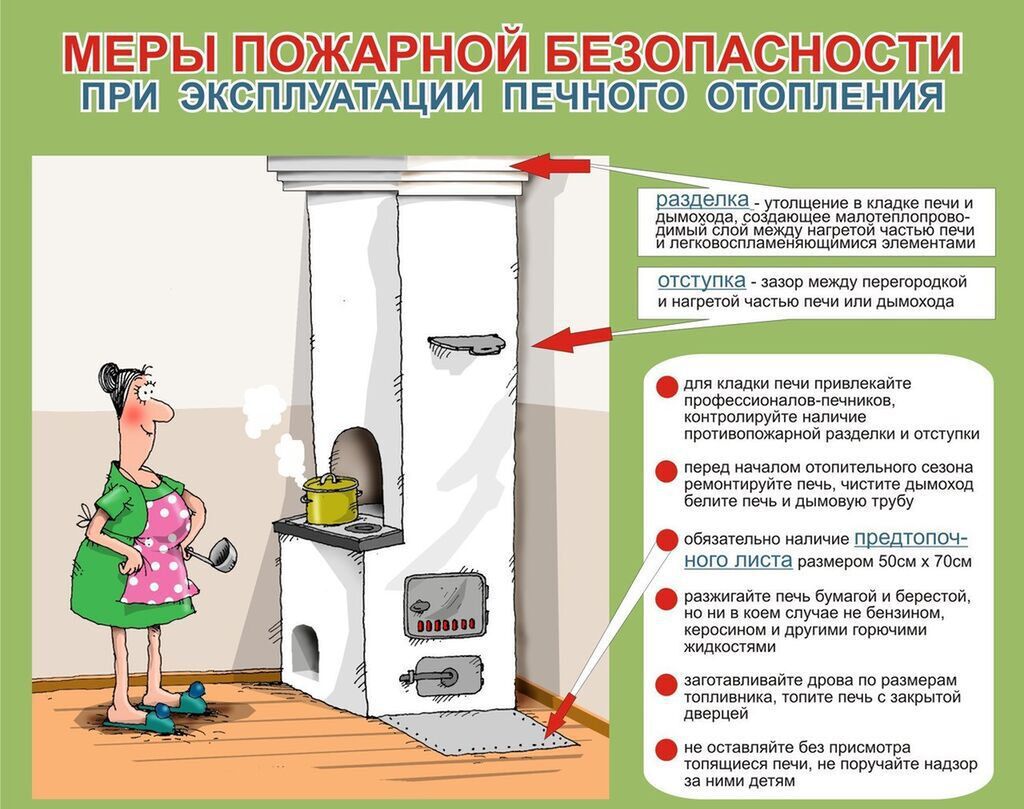 МЕРЫ ПОЖАРНОЙ БЕЗОПАСНОСТИ
ПРИ ЭКСПЛУАТАЦИИ ПЕЧНОГО ОТОПЛЕНИЯ

разделка - утолщение в кладке печи и дымохода, создающее малотеплопроводимый слой между нагретой частью печи и легковоспламеняющимися элементами

отступка - зазор между перегородкой и нагретой частью печи или дымохода

для кладки печи привлекайте профессионалов-печников, контролируйте наличие противопожарной разделки и отступки

перед началом отопительного сезона ремонтируйте печь, чистите дымоход белите печь и дымовую трубу

обязательно наличие предтопочного листа размером 50см х 70см

разжигайте печь бумагой и берестой, но ни в коем случае не бензином, керосином и другими горючими жидкостями

заготавливайте дрова по размерам топливника, топите печь с закрытой дверцей

не оставляйте без присмотра топящиеся печи, не поручайте надзор за ними детям