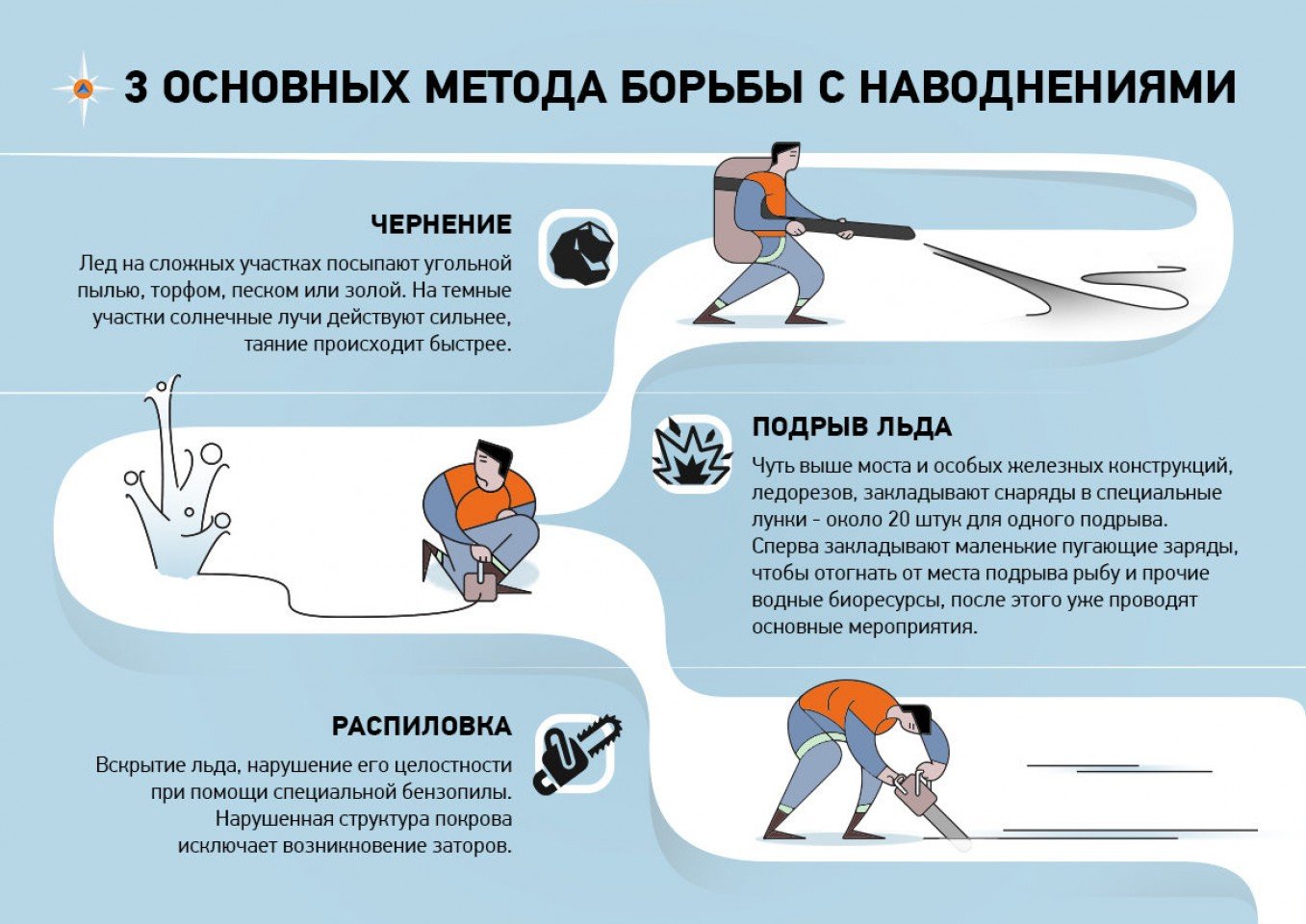 3 ОСНОВНЫХ МЕТОДА БОРЬБЫ С НАВОДНЕНИЯМИ

ЧЕРНЕНИЕ

Лед на сложных участках посыпают угольной пылью, торфом, песком или золой. На темные участки солнечные лучи действуют сильнее, таяние происходит быстрее.

ПОДРЫВ ЛЬДА

Чуть выше моста и особых железных конструкций, ледорезов, закладывают снаряды в специальные лунки - около 20 штук для одного подрыва. Сперва закладывают маленькие пугающие заряды, чтобы отогнать от места подрыва рыбу и прочие водные биоресурсы, после этого уже проводят основные мероприятия.

РАСПИЛОВКА

Вскрытие льда, нарушение его целостности при помощи специальной бензопилы. Нарушенная структура покрова исключает возникновение заторов.