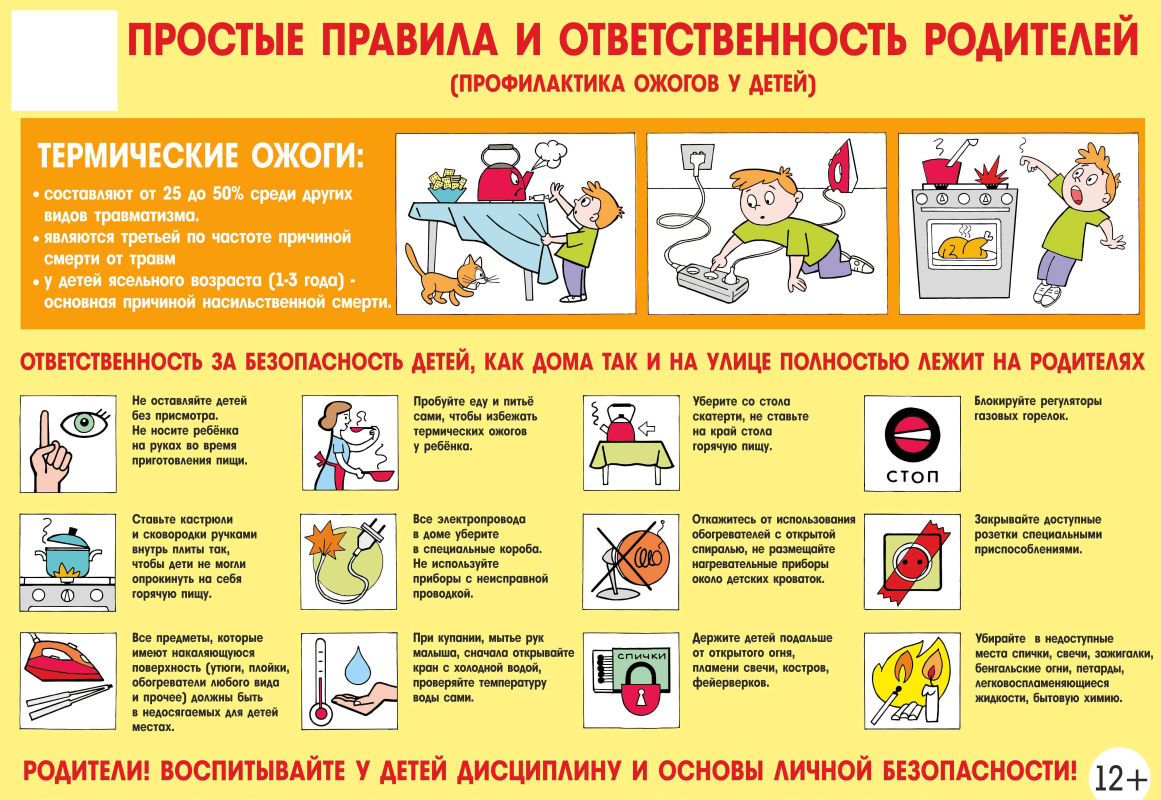 ПРОСТЫЕ ПРАВИЛА И ОТВЕТСТВЕННОСТЬ РОДИТЕЛЕЙ
(ПРОФИЛАКТИКА ОЖОГОВ У ДЕТЕЙ)

ТЕРМИЧЕСКИЕ ОЖОГИ:
• составляют от 25 до 50% среди других видов травматизма.
• являются третьей по частоте причиной смерти от травм
• у детей ясельного возраста (1-3 года) - основная причиной насильственной смерти.

ОТВЕТСТВЕННОСТЬ ЗА БЕЗОПАСНОСТЬ ДЕТЕЙ, КАК ДОМА ТАК И НА УЛИЦЕ ПОЛНОСТЬЮ ЛЕЖИТ НА РОДИТЕЛЯХ

Не оставляйте детей без присмотра. Не носите ребёнка на руках во время приготовления пищи.

Пробуйте еду и питьё сами, чтобы избежать термических ожогов у ребёнка.

Уберите со стола скатерти, не ставьте на край стола горячую пищу.

СТОП

Блокируйте регуляторы газовых горелок.

Ставьте кастрюли и сковородки ручками внутрь плиты так, чтобы дети не могли опрокинуть на себя горячую пищу.

Все электропровода в доме уберите в специальные короба. Не используйте приборы с неисправной проводкой.

Откажитесь от использования обогревателей с открытой спиралью, не размещайте нагревательные приборы около детских кроваток.

Закрывайте доступные розетки специальными приспособлениями.

Все предметы, которые имеют накаляющуюся поверхность (утюги, плойки, обогреватели любого вида и прочее) должны быть в недосягаемых для детей местах.

При купании, мытье рук малыша, сначала открывайте кран с холодной водой, проверяйте температуру воды сами.

СПИЧКИ

Держите детей подальше от открытого огня, пламени свечи, костров, фейерверков.

Убирайте в недоступные места спички, свечи, зажигалки, бенгальские огни, петарды, легковоспламеняющиеся жидкости, бытовую химию.

РОДИТЕЛИ! ВОСПИТЫВАЙТЕ У ДЕТЕЙ ДИСЦИПЛИНУ И ОСНОВЫ ЛИЧНОЙ БЕЗОПАСНОСТИ!

12+