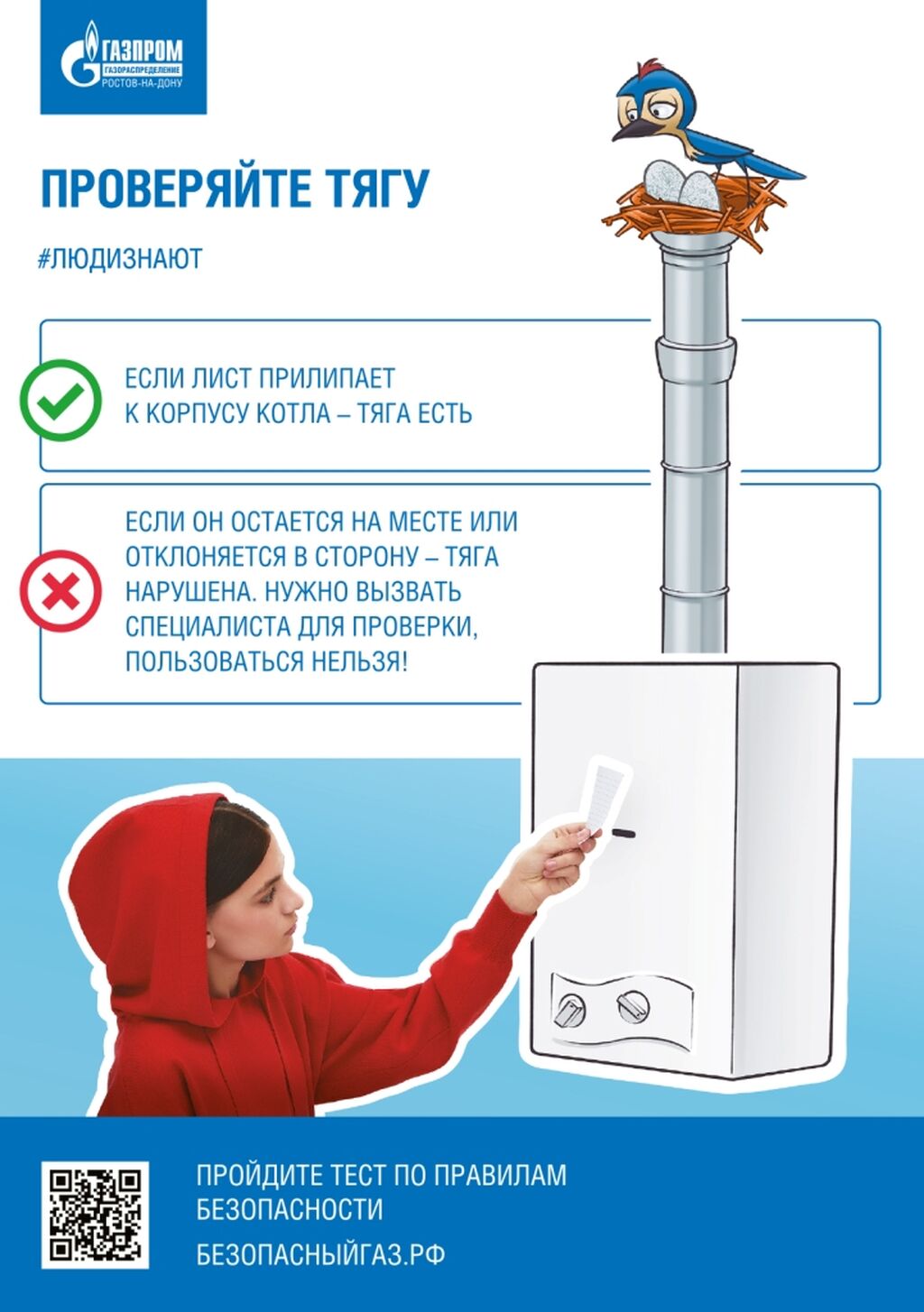 ГАЗПРОМ
ГАЗОРАСПРЕДЕЛЕНИЕ
РОСТОВ-НА-ДОНУ

ПРОВЕРЯЙТЕ ТЯГУ

#ЛЮДИЗНАЮТ

ЕСЛИ ЛИСТ ПРИЛИПАЕТ К КОРПУСУ КОТЛА – ТЯГА ЕСТЬ

ЕСЛИ ОН ОСТАЕТСЯ НА МЕСТЕ ИЛИ ОТКЛОНЯЕТСЯ В СТОРОНУ – ТЯГА НАРУШЕНА. НУЖНО ВЫЗВАТЬ СПЕЦИАЛИСТА ДЛЯ ПРОВЕРКИ, ПОЛЬЗОВАТЬСЯ НЕЛЬЗЯ!

ПРОЙДИТЕ ТЕСТ ПО ПРАВИЛАМ БЕЗОПАСНОСТИ

БЕЗОПАСНЫЙГАЗ.РФ