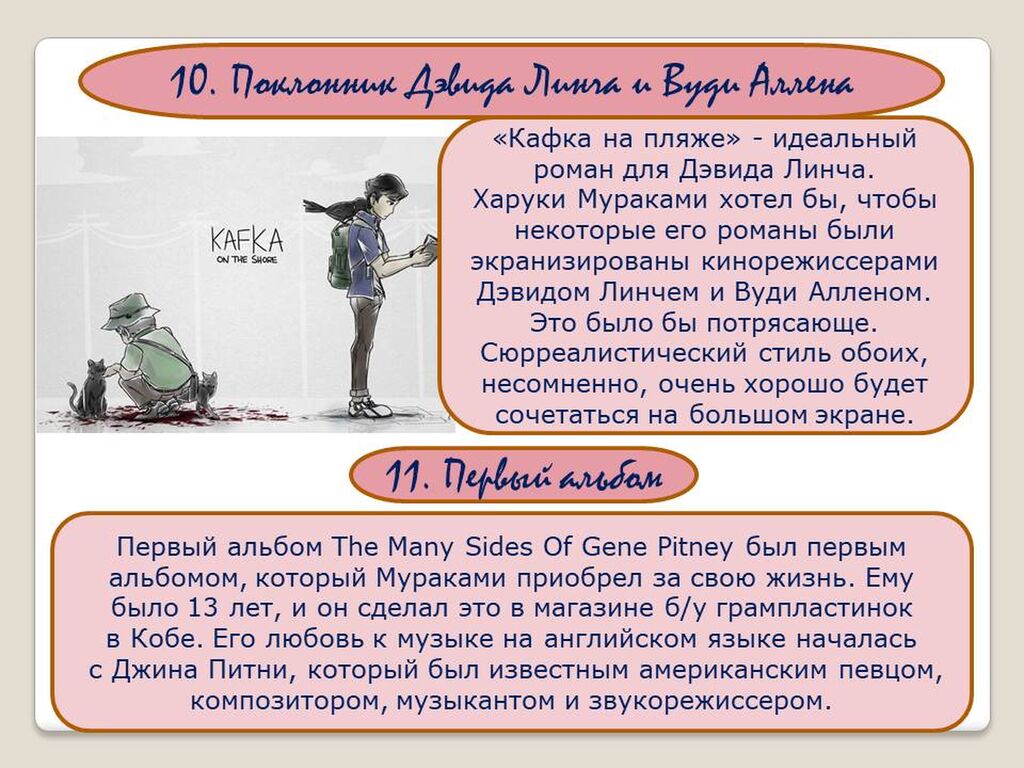 10. Поклонник Дэвида Линча и Вуди Аллена

KAFKA
ON THE SHORE

«Кафка на пляже» - идеальный роман для Дэвида Линча. Харуки Мураками хотел бы, чтобы некоторые его романы были экранизированы кинорежиссерами Дэвидом Линчем и Вуди Алленом. Это было бы потрясающе. Сюрреалистический стиль обоих, несомненно, очень хорошо будет сочетаться на большом экране.

11. Первый альбом

Первый альбом The Many Sides Of Gene Pitney был первым альбомом, который Мураками приобрел за свою жизнь. Ему было 13 лет, и он сделал это в магазине б/у грампластинок в Кобе. Его любовь к музыке на английском языке началась с Джина Питни, который был известным американским певцом, композитором, музыкантом и звукорежиссером.