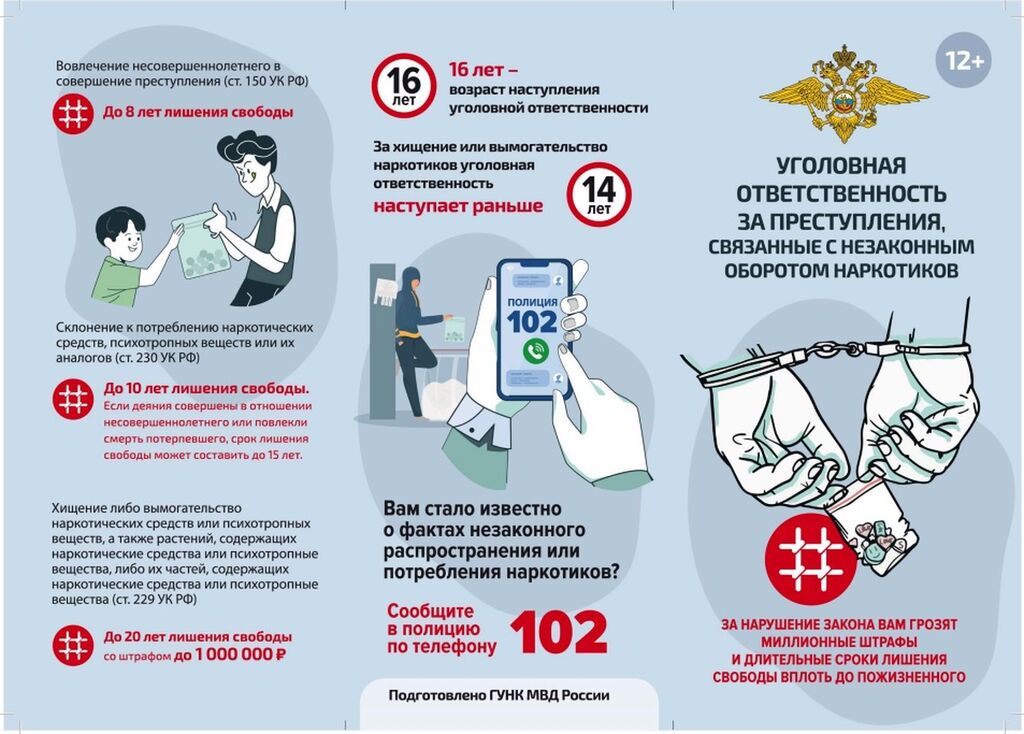 Вовлечение несовершеннолетнего в совершение преступления (ст. 150 УК РФ)

До 8 лет лишения свободы

Склонение к потреблению наркотических средств, психотропных веществ или их аналогов (ст. 230 УК РФ)

До 10 лет лишения свободы. Если деяния совершены в отношении несовершеннолетнего или повлекли смерть потерпевшего, срок лишения свободы может составить до 15 лет.

Хищение либо вымогательство наркотических средств или психотропных веществ, а также растений, содержащих наркотические средства или психотропные вещества, либо их частей, содержащих наркотические средства или психотропные вещества (ст. 229 УК РФ)

До 20 лет лишения свободы со штрафом до 1 000 000 ₽

16 лет

16 лет – возраст наступления уголовной ответственности

За хищение или вымогательство наркотиков уголовная ответственность наступает раньше

14 лет

ПОЛИЦИЯ 102

Вам стало известно о фактах незаконного распространения или потребления наркотиков?

Сообщите в полицию по телефону 102

Подготовлено ГУНК МВД России

12+

УГОЛОВНАЯ ОТВЕТСТВЕННОСТЬ ЗА ПРЕСТУПЛЕНИЯ, СВЯЗАННЫЕ С НЕЗАКОННЫМ ОБОРОТОМ НАРКОТИКОВ

ЗА НАРУШЕНИЕ ЗАКОНА ВАМ ГРОЗЯТ МИЛЛИОННЫЕ ШТРАФЫ И ДЛИТЕЛЬНЫЕ СРОКИ ЛИШЕНИЯ СВОБОДЫ ВПЛОТЬ ДО ПОЖИЗНЕННОГО